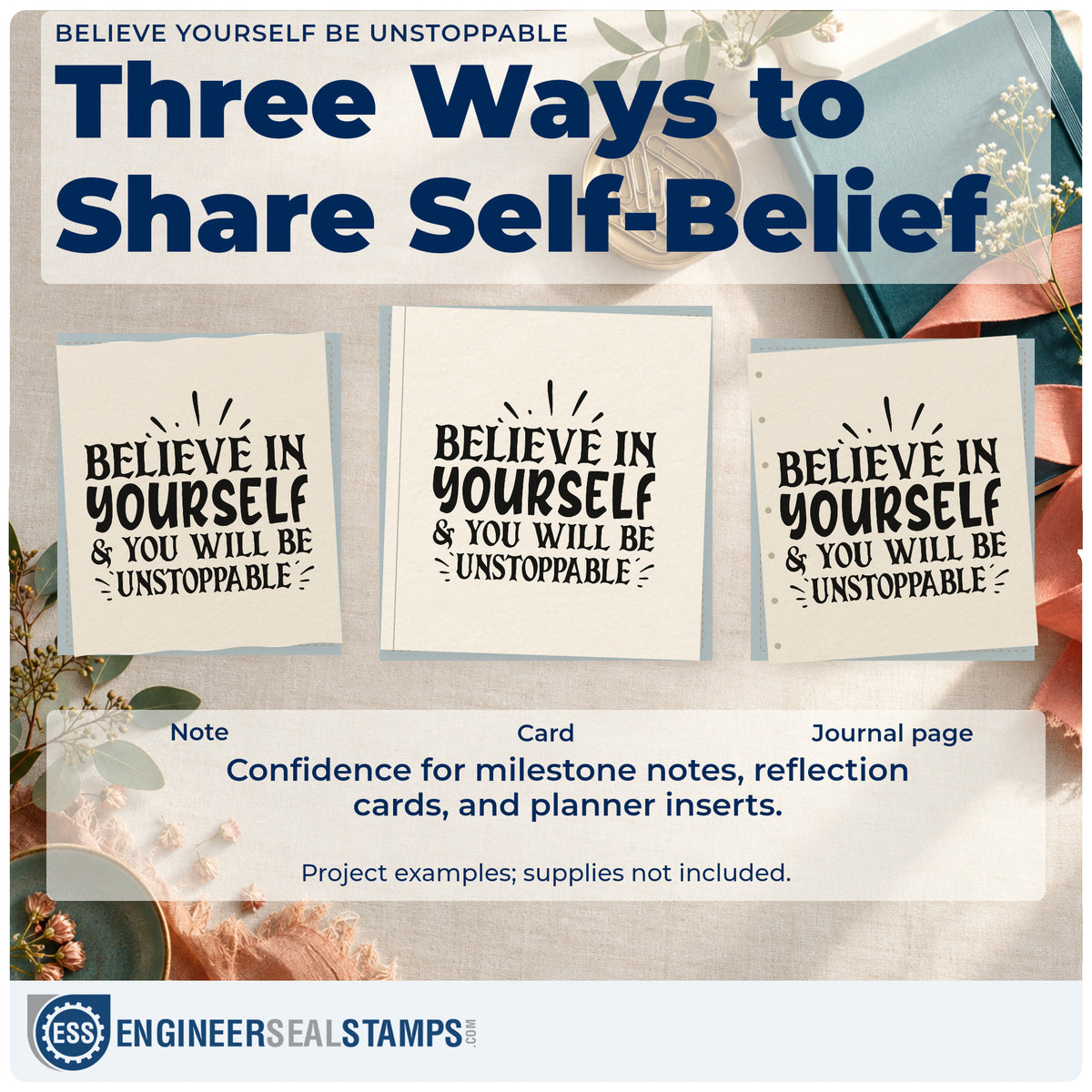 BELIEVE YOURSELF BE UNSTOPPABLE

Three Ways to Share Self-Belief

BELIEVE IN YOURSELF & YOU WILL BE UNSTOPPABLE

BELIEVE IN YOURSELF & YOU WILL BE UNSTOPPABLE

BELIEVE IN YOURSELF & YOU WILL BE UNSTOPPABLE

Note

Card

Journal page

Confidence for milestone notes, reflection cards, and planner inserts.

Project examples; supplies not included.

ESS ENGINEERSEALSTAMPS.COM