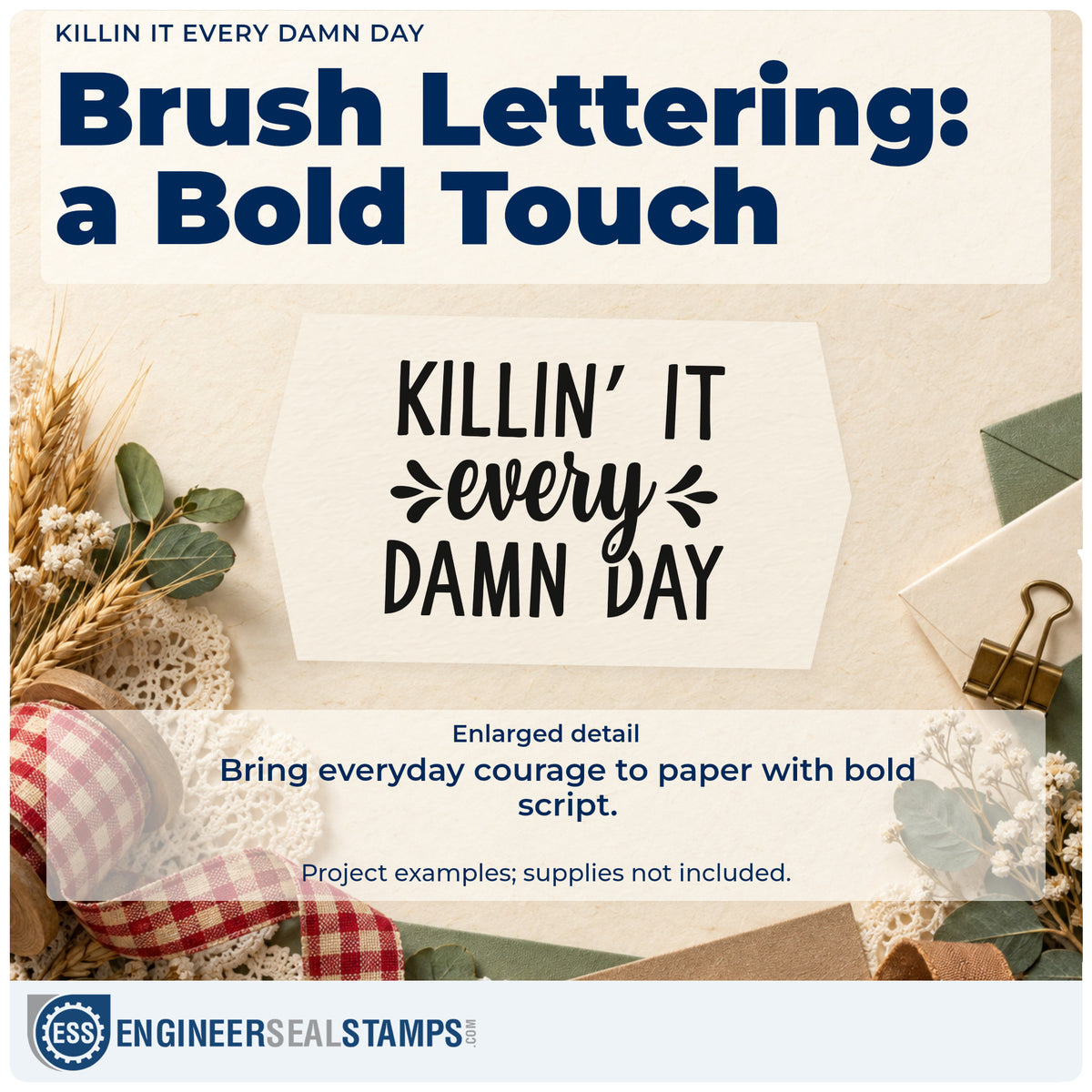 KILLIN IT EVERY DAMN DAY

Brush Lettering: a Bold Touch

KILLIN' IT
every
DAMN DAY

Enlarged detail

Bring everyday courage to paper with bold script.

Project examples; supplies not included.

ESS ENGINEERSEALSTAMPS.COM