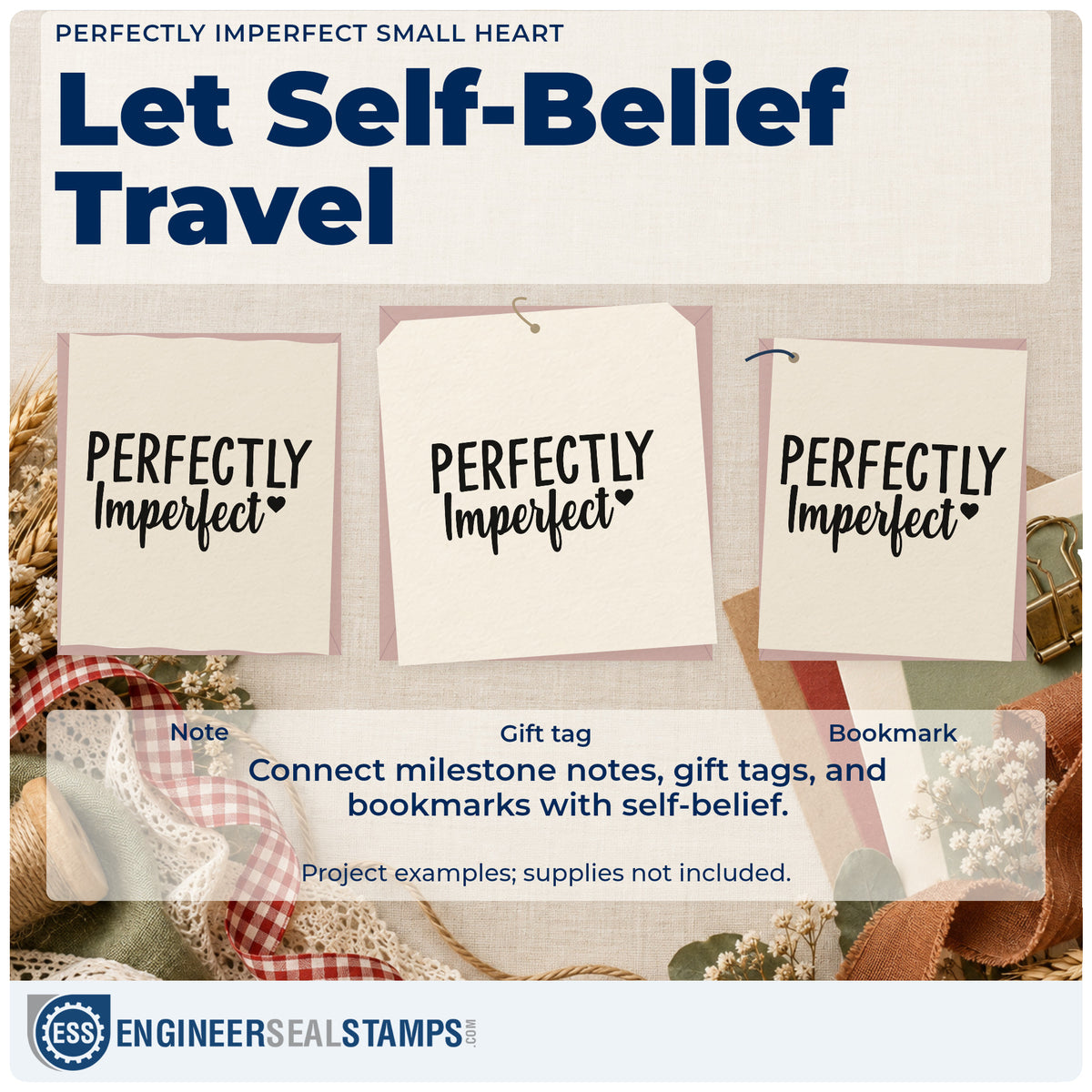 PERFECTLY IMPERFECT SMALL HEART

Let Self-Belief Travel

PERFECTLY Imperfect

PERFECTLY Imperfect

PERFECTLY Imperfect

Note

Gift tag

Bookmark

Connect milestone notes, gift tags, and bookmarks with self-belief.

Project examples; supplies not included.

ESS ENGINEERSEALSTAMPS.COM