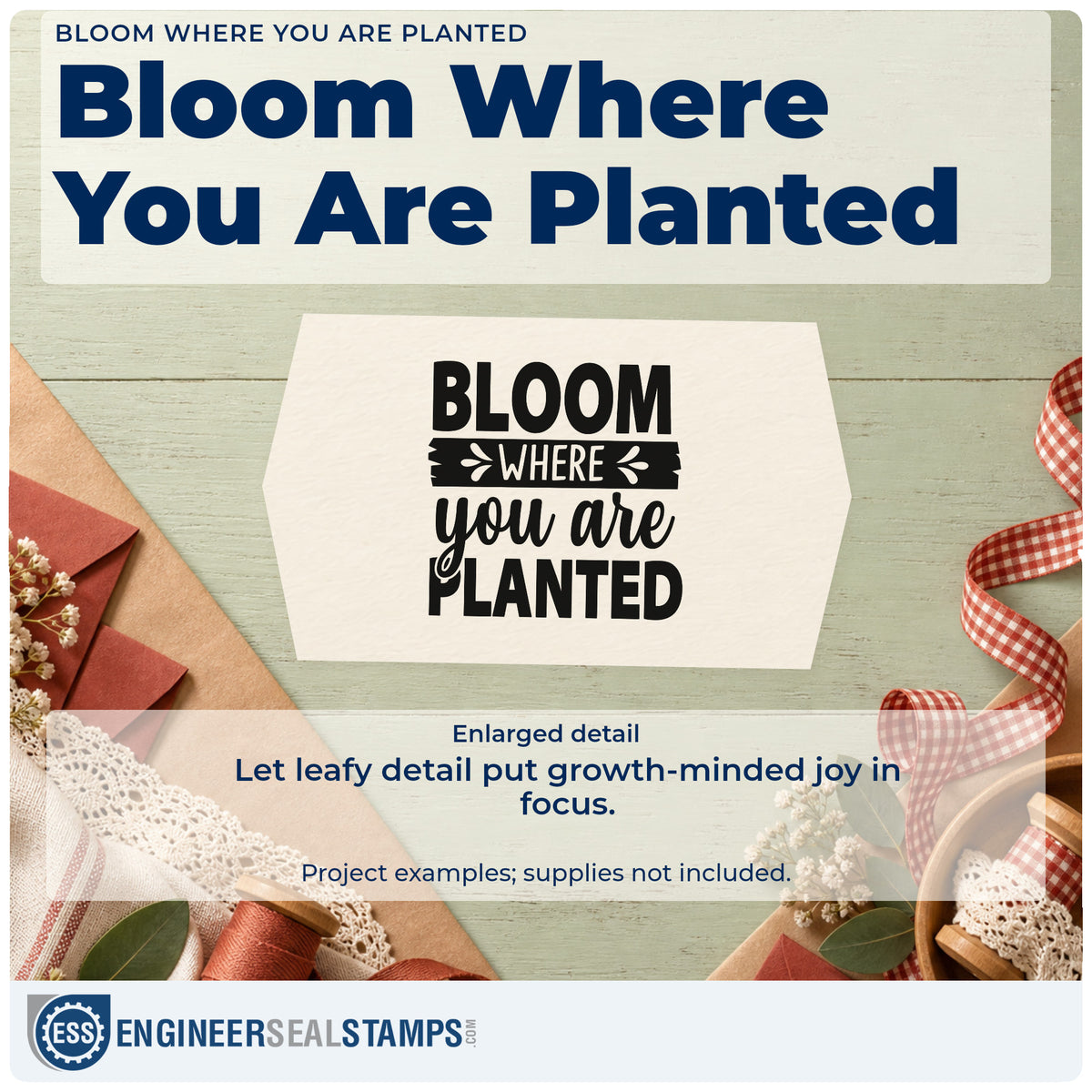 BLOOM WHERE YOU ARE PLANTED

Bloom Where You Are Planted

BLOOM
WHERE
you are
PLANTED

Enlarged detail

Let leafy detail put growth-minded joy in focus.

Project examples; supplies not included.

ESS ENGINEERSEALSTAMPS.COM