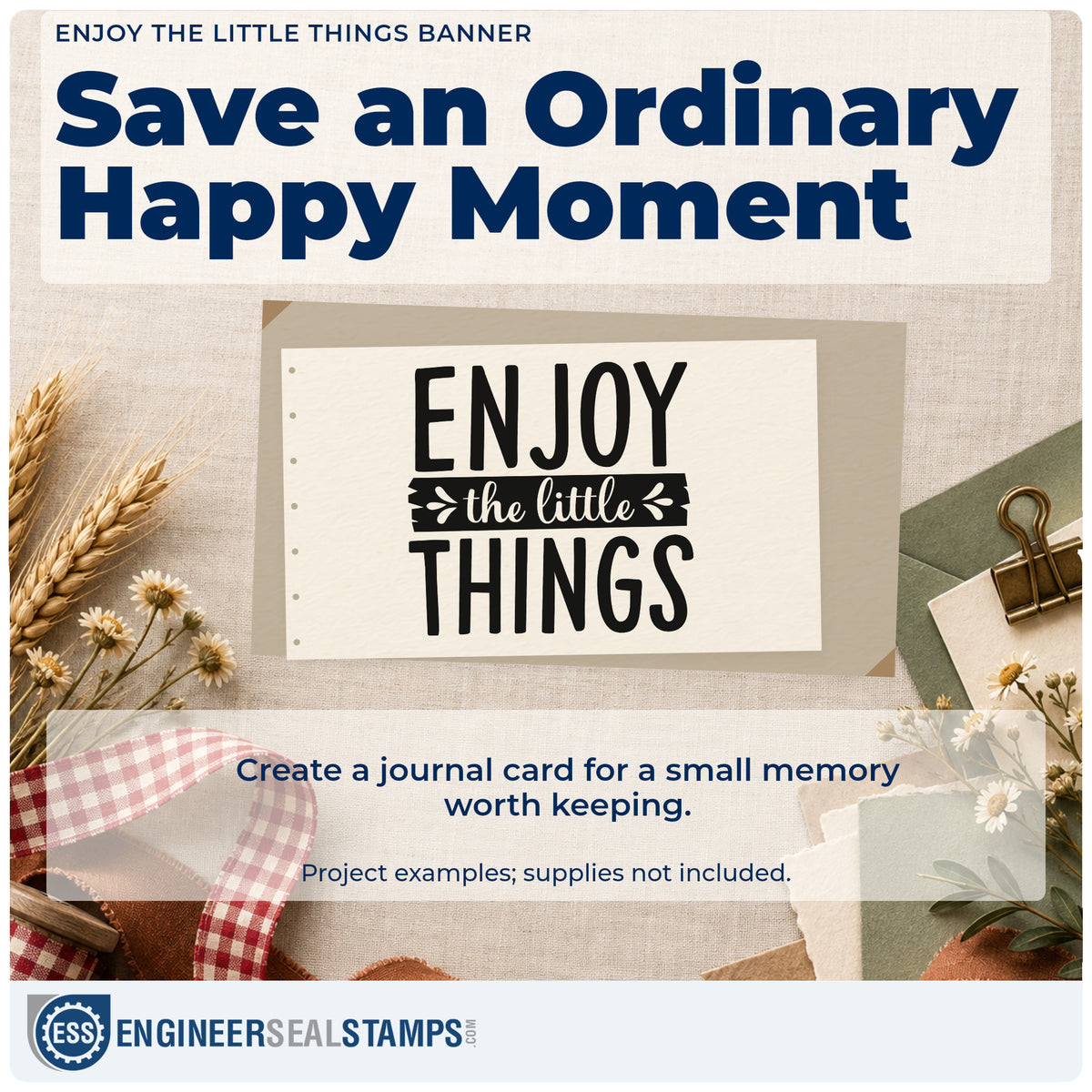 ENJOY THE LITTLE THINGS BANNER

Save an Ordinary Happy Moment

ENJOY
the little
THINGS

Create a journal card for a small memory worth keeping.

Project examples; supplies not included.

ESS ENGINEERSEALSTAMPS.COM