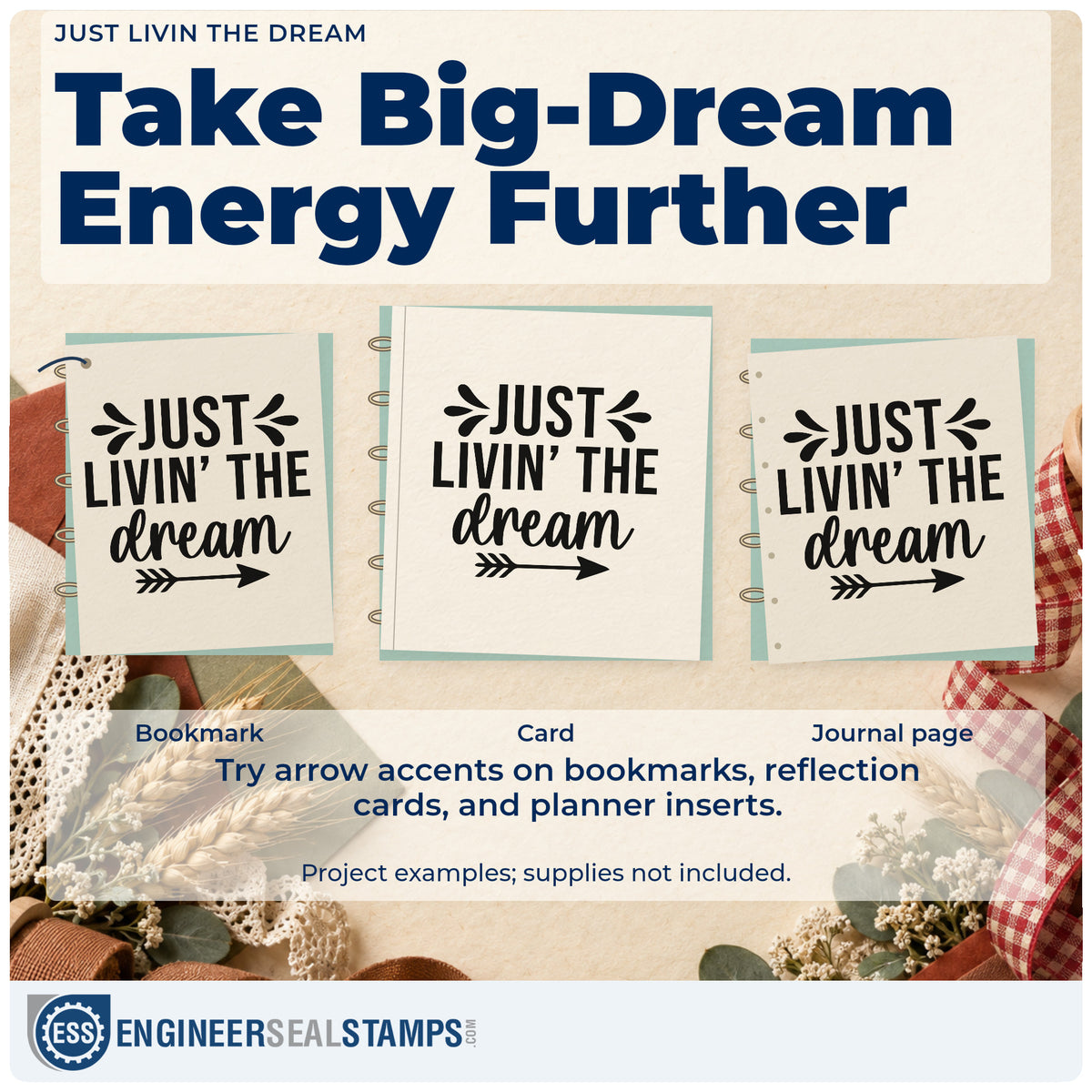 JUST LIVIN THE DREAM

Take Big-Dream Energy Further

JUST LIVIN' THE dream

JUST LIVIN' THE dream

JUST LIVIN' THE dream

Bookmark

Card

Journal page

Try arrow accents on bookmarks, reflection cards, and planner inserts.

Project examples; supplies not included.

ESS ENGINEERSEALSTAMPS.COM