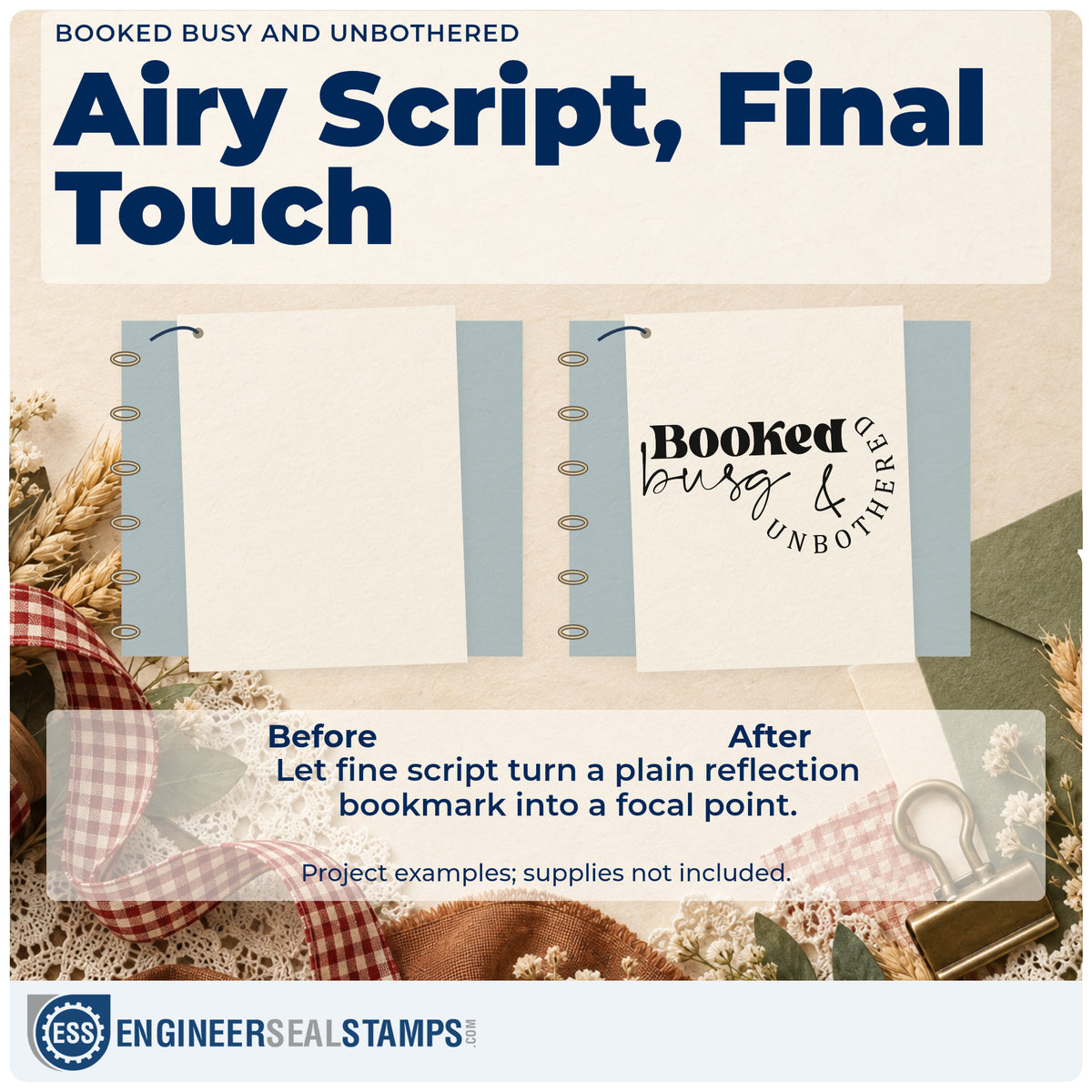 BOOKED BUSY AND UNBOTHERED

Airy Script, Final Touch

Booked busy & UNBOTHERED

Before

After

Let fine script turn a plain reflection bookmark into a focal point.

Project examples; supplies not included.

ESS

ENGINEERSEALSTAMPS.COM