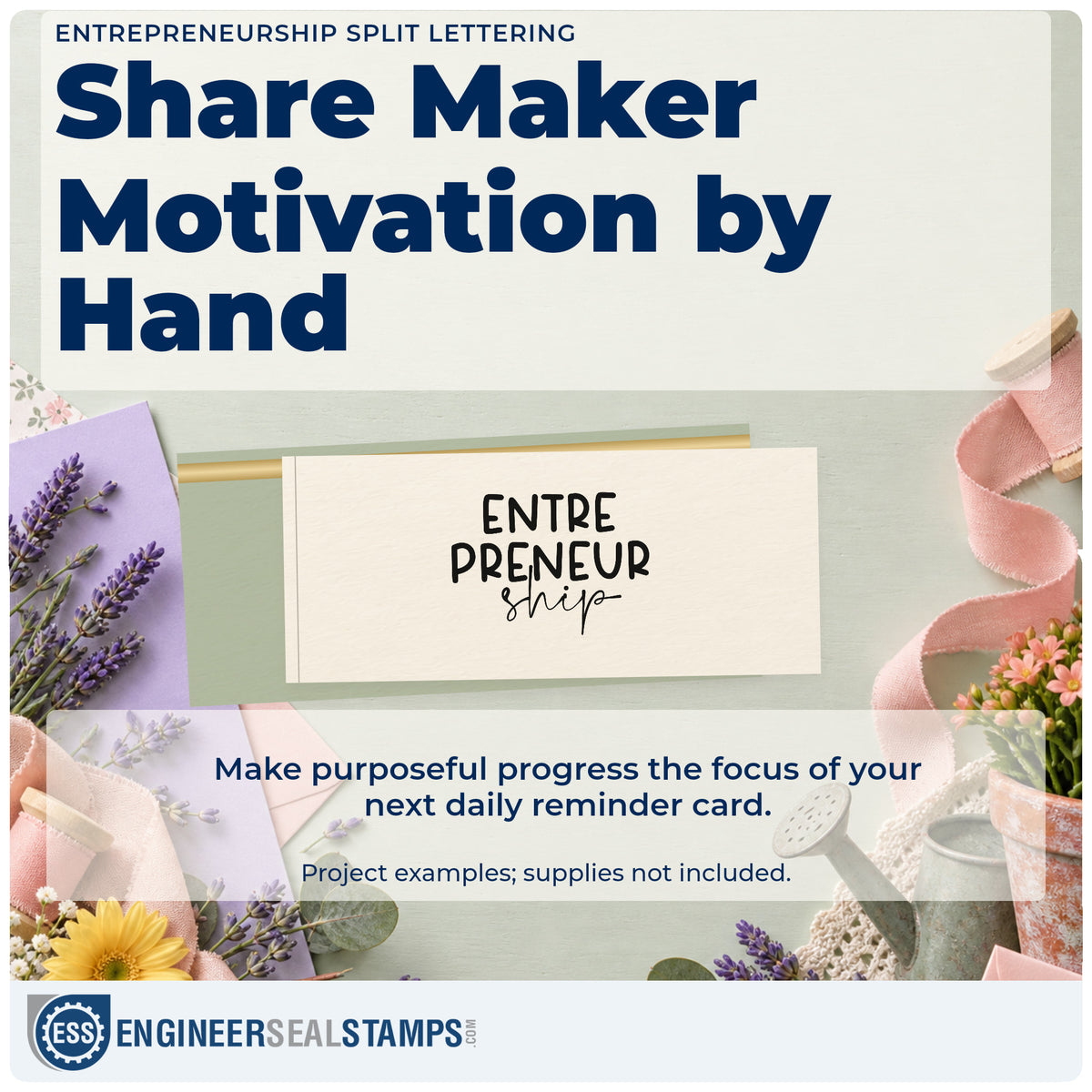 ENTREPRENEURSHIP SPLIT LETTERING

Share Maker Motivation by Hand

ENTRE
PRENEUR
ship

Make purposeful progress the focus of your next daily reminder card.

Project examples; supplies not included.

ESS ENGINEERSEALSTAMPS.COM