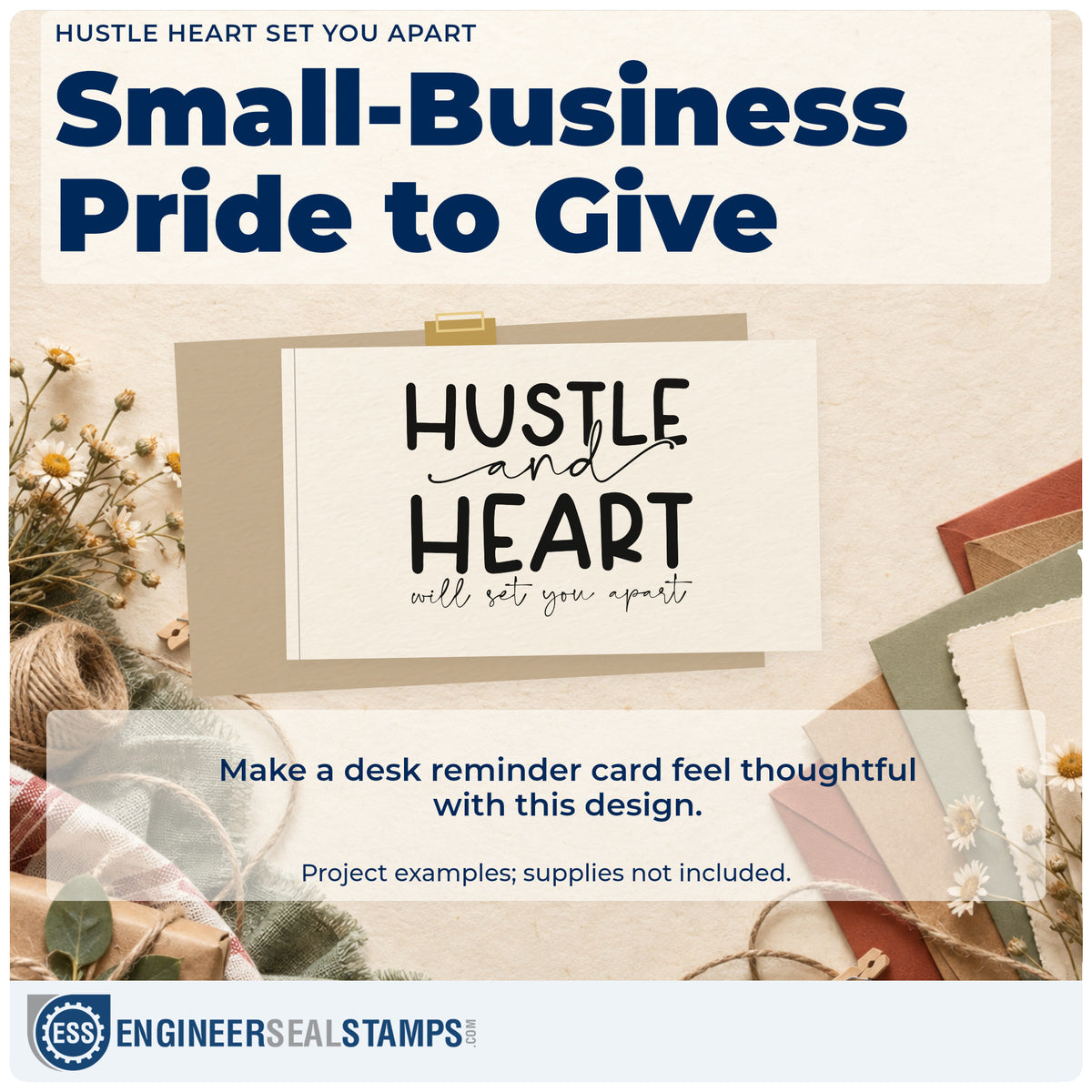 HUSTLE HEART SET YOU APART

Small-Business Pride to Give

HUSTLE
and
HEART
will set you apart

Make a desk reminder card feel thoughtful with this design.

Project examples; supplies not included.

ESS ENGINEERSEALSTAMPS.COM