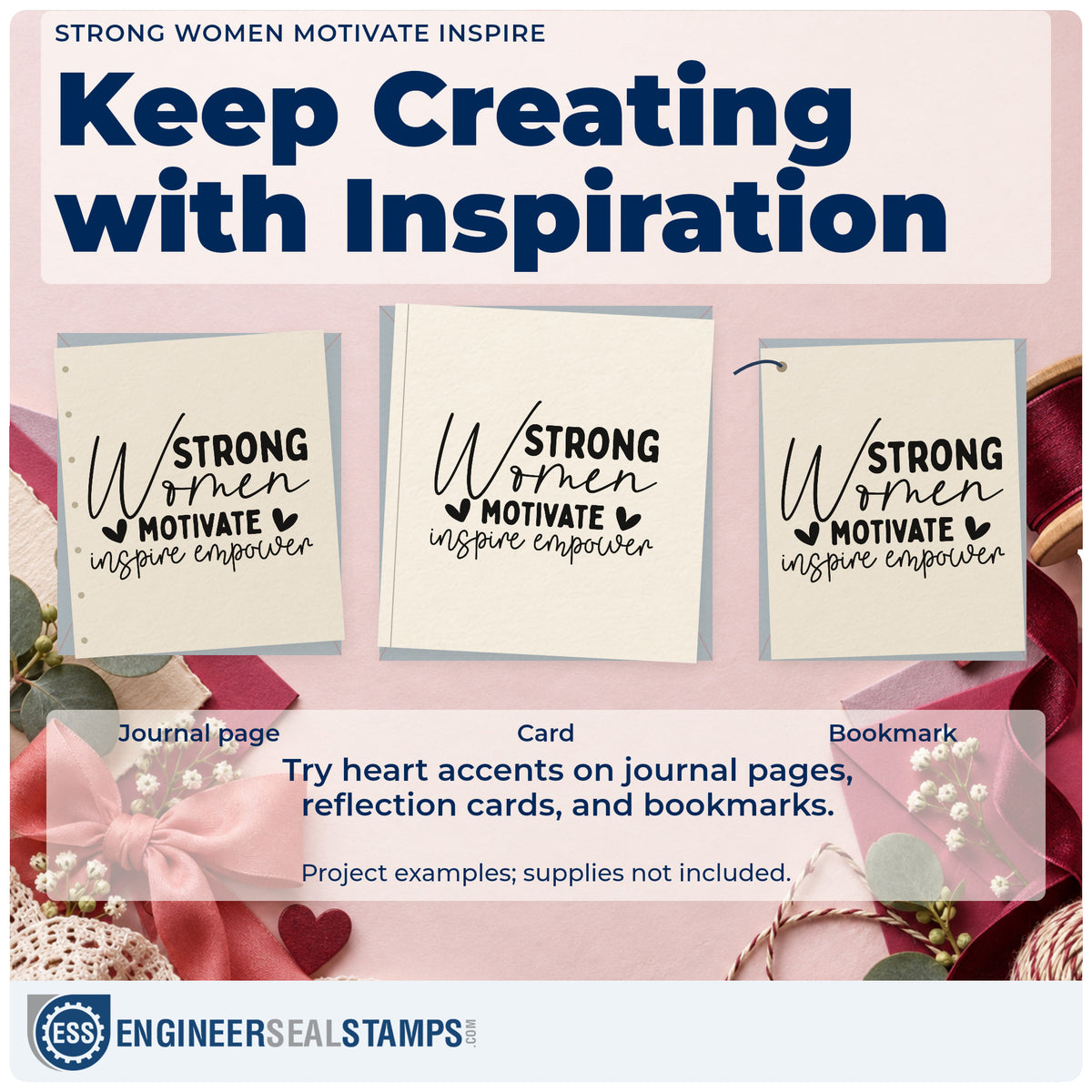 STRONG WOMEN MOTIVATE INSPIRE

Keep Creating with Inspiration

STRONG Women MOTIVATE inspire empower

STRONG Women MOTIVATE inspire empower

STRONG Women MOTIVATE inspire empower

Journal page

Card

Bookmark

Try heart accents on journal pages, reflection cards, and bookmarks.

Project examples; supplies not included.

ESS ENGINEERSEALSTAMPS.COM