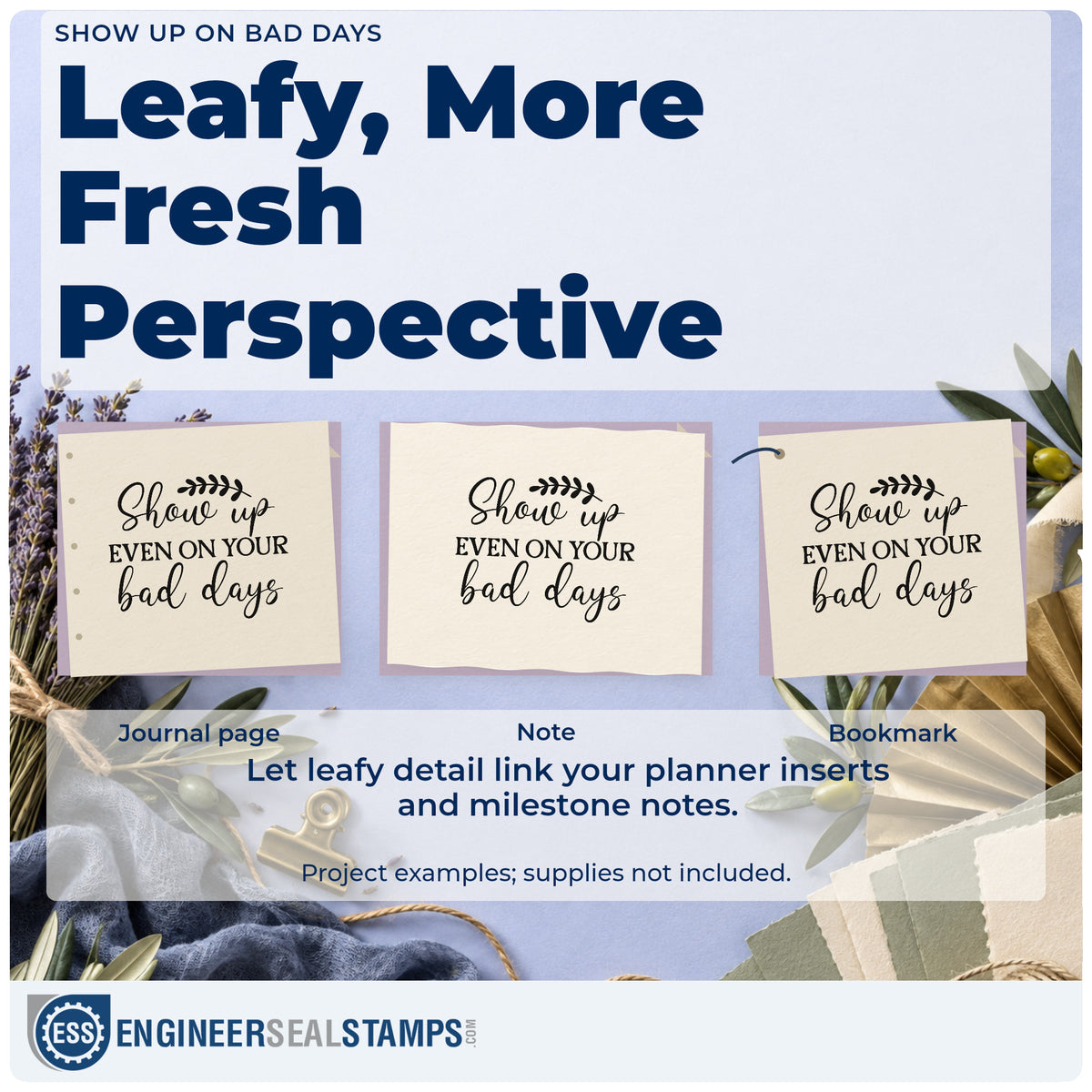 SHOW UP ON BAD DAYS

Leafy, More Fresh Perspective

Show up
EVEN ON YOUR
bad days

Show up
EVEN ON YOUR
bad days

Show up
EVEN ON YOUR
bad days

Journal page

Note

Bookmark

Let leafy detail link your planner inserts and milestone notes.

Project examples; supplies not included.

ESS ENGINEERSEALSTAMPS.COM