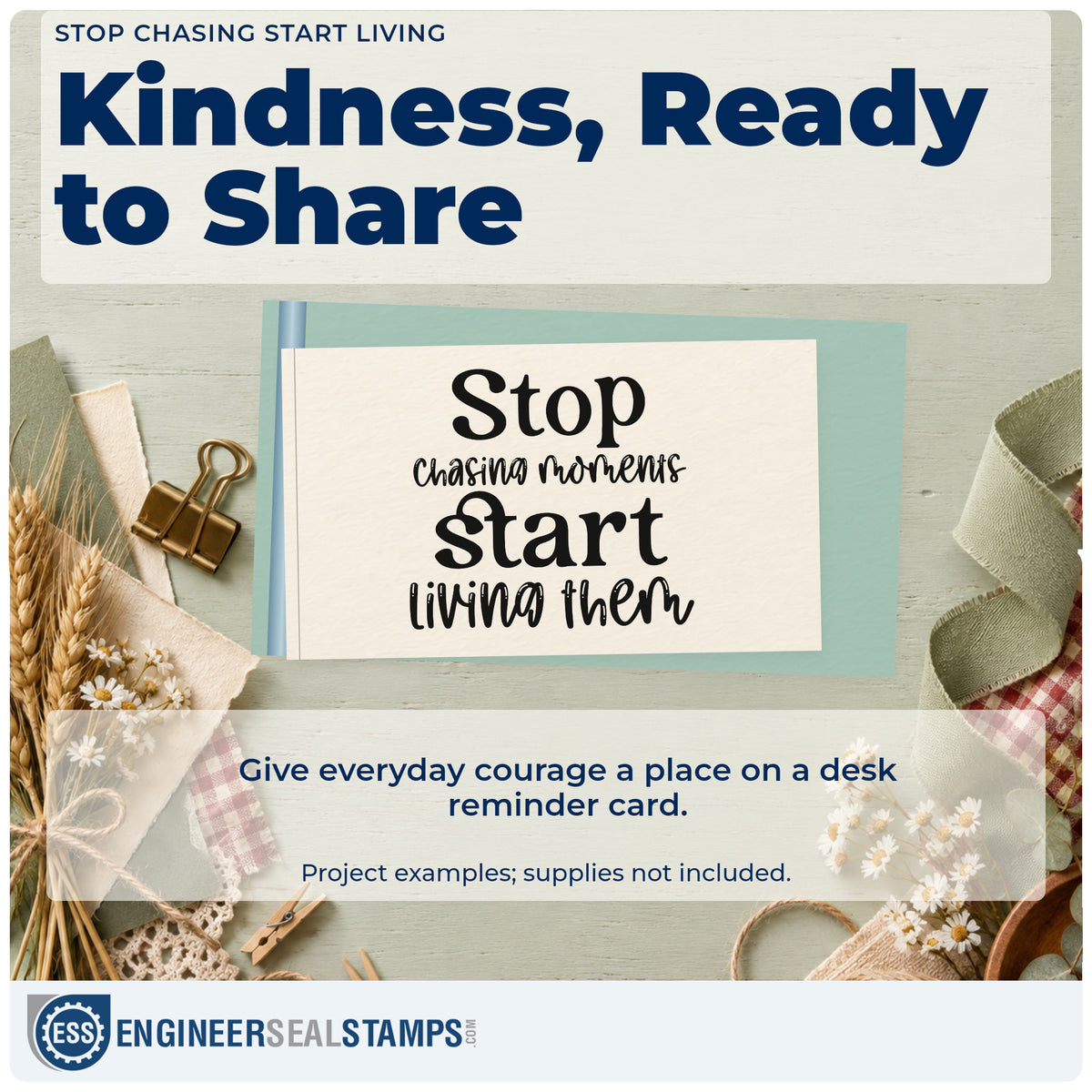 STOP CHASING START LIVING

Kindness, Ready to Share

Stop
chasing moments
start
living them

Give everyday courage a place on a desk reminder card.

Project examples; supplies not included.

ESS ENGINEERSEALSTAMPS.COM