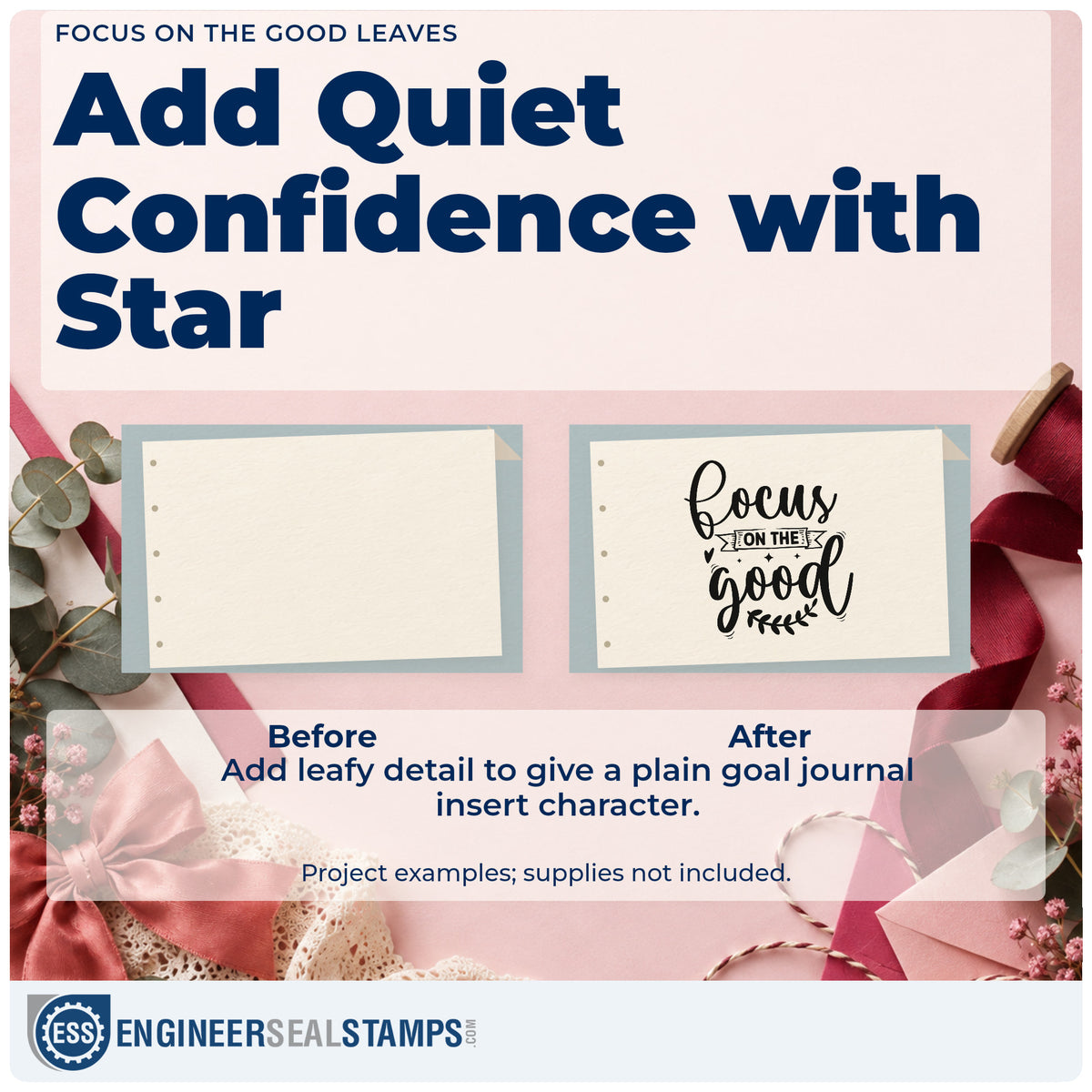 FOCUS ON THE GOOD LEAVES

Add Quiet Confidence with Star

focus
ON THE
good

Before

After

Add leafy detail to give a plain goal journal insert character.

Project examples; supplies not included.

ESS ENGINEERSEALSTAMPS.COM