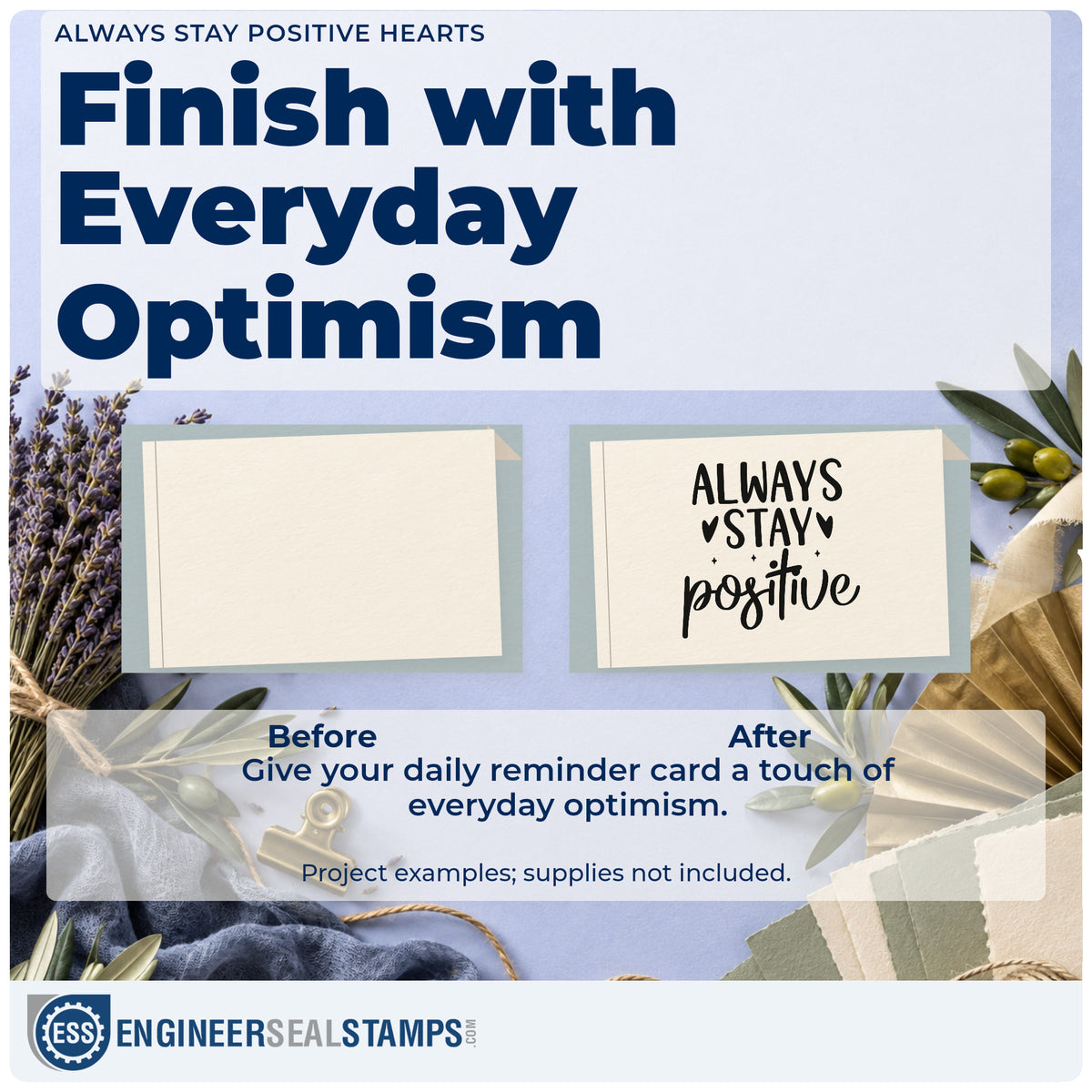 ALWAYS STAY POSITIVE HEARTS

Finish with Everyday Optimism

ALWAYS STAY positive

Before

After

Give your daily reminder card a touch of everyday optimism.

Project examples; supplies not included.

ESS ENGINEERSEALSTAMPS.COM