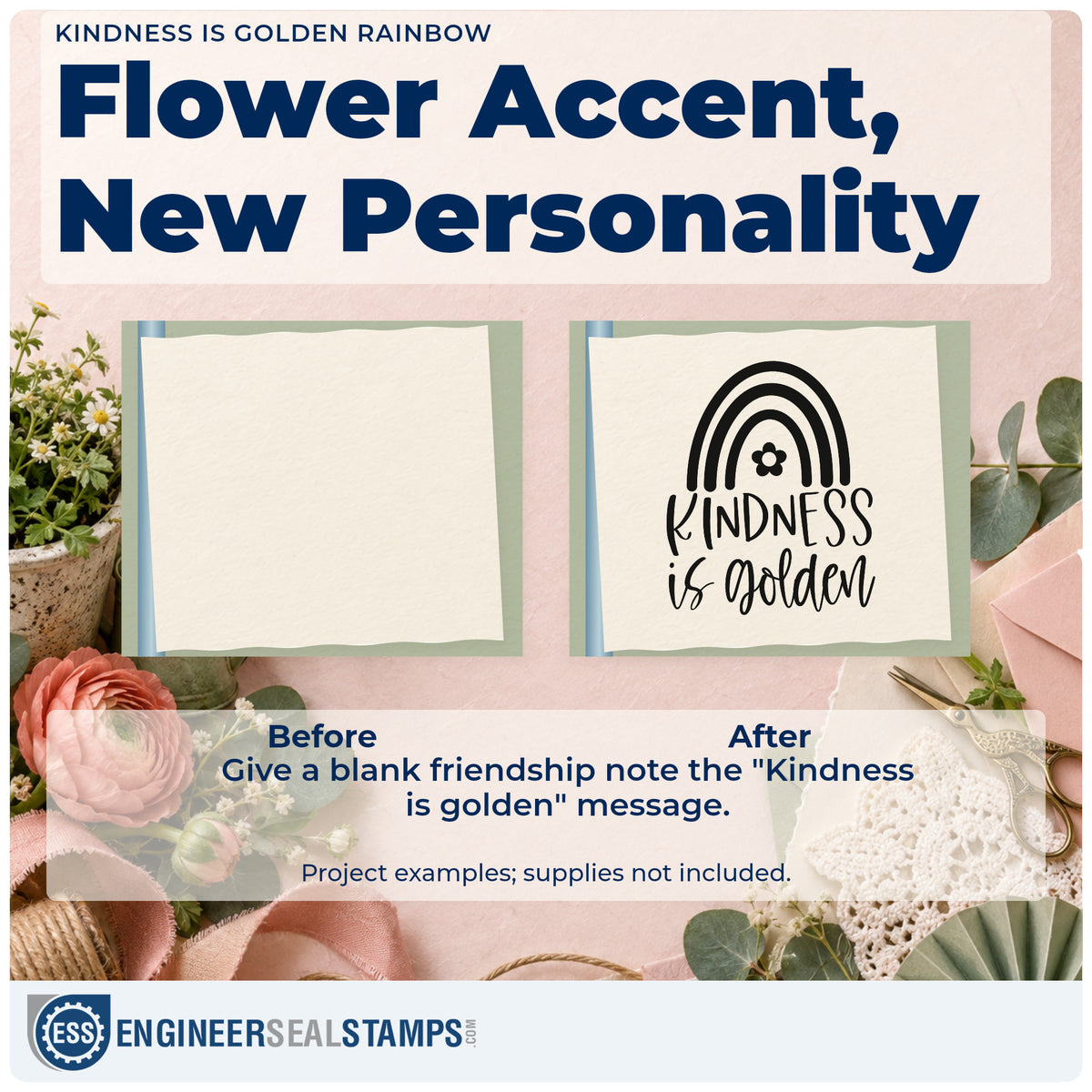 KINDNESS IS GOLDEN RAINBOW

Flower Accent, New Personality

KINDNESS is golden

Before

After

Give a blank friendship note the "Kindness is golden" message.

Project examples; supplies not included.

ESS ENGINEERSEALSTAMPS.COM