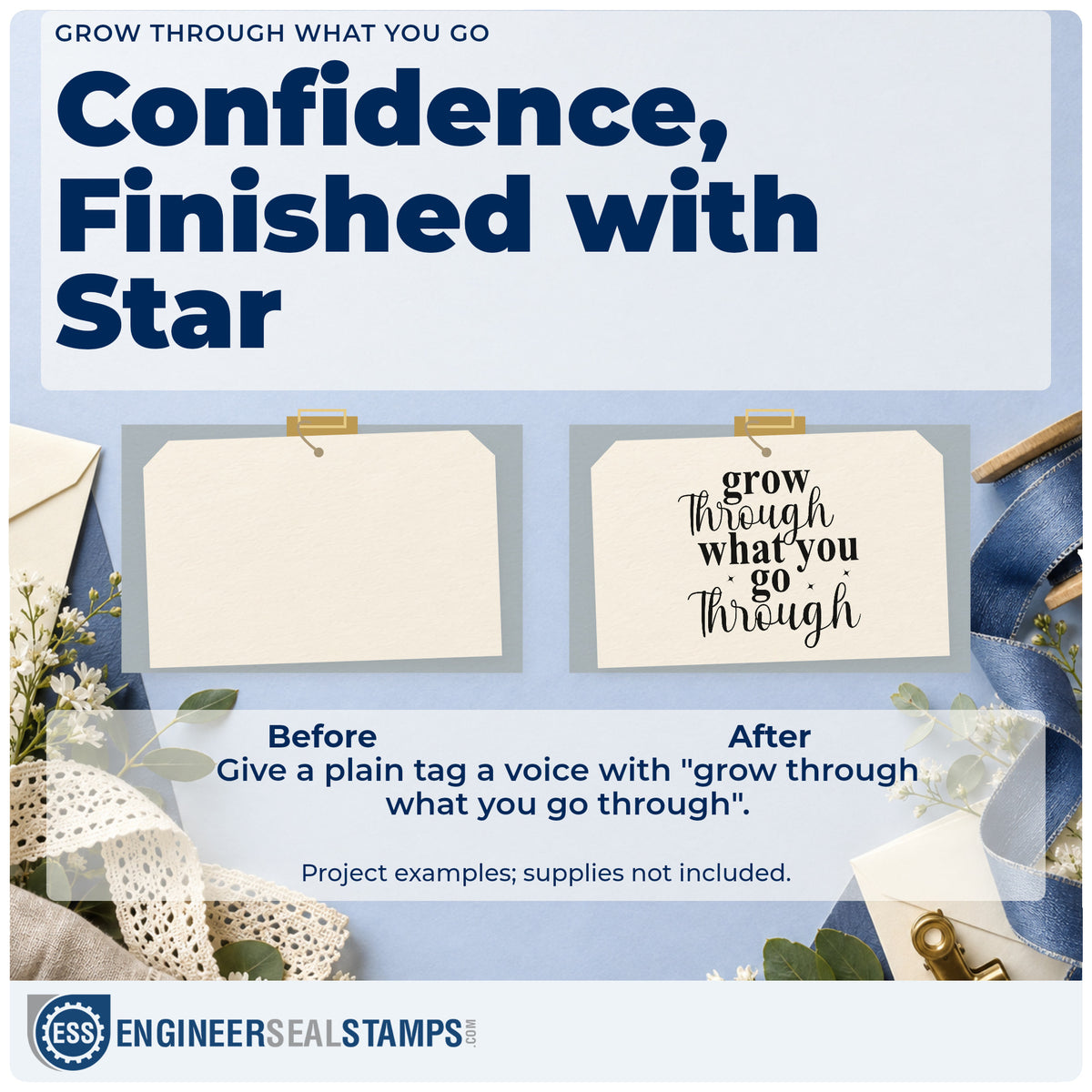 GROW THROUGH WHAT YOU GO

Confidence, Finished with Star

grow
Through
what you
go
Through

Before

After

Give a plain tag a voice with "grow through what you go through".

Project examples; supplies not included.

ESS ENGINEERSEALSTAMPS.COM