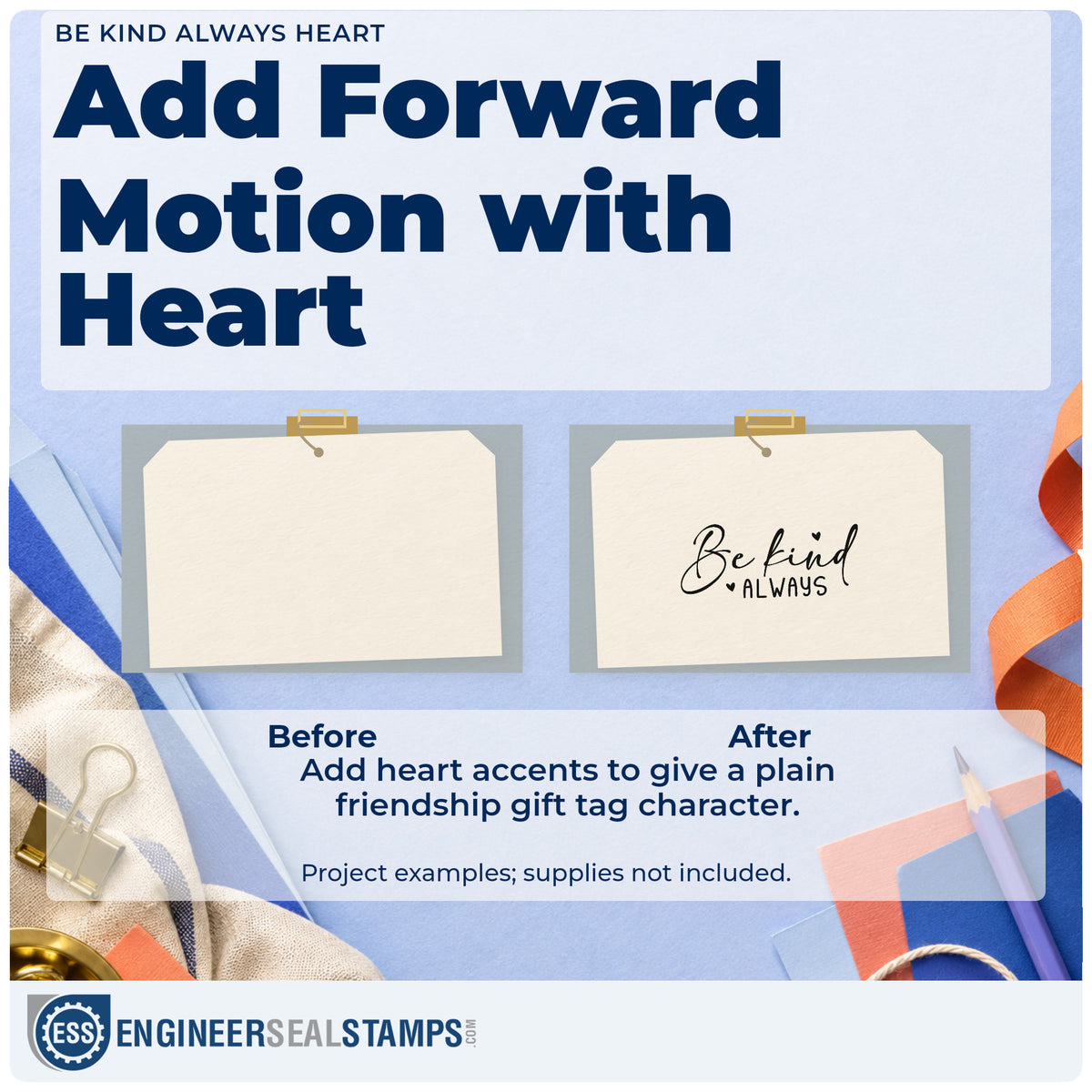 BE KIND ALWAYS HEART

Add Forward Motion with Heart

Be kind
ALWAYS

Before

After

Add heart accents to give a plain friendship gift tag character.

Project examples; supplies not included.

ESS ENGINEERSEALSTAMPS.COM