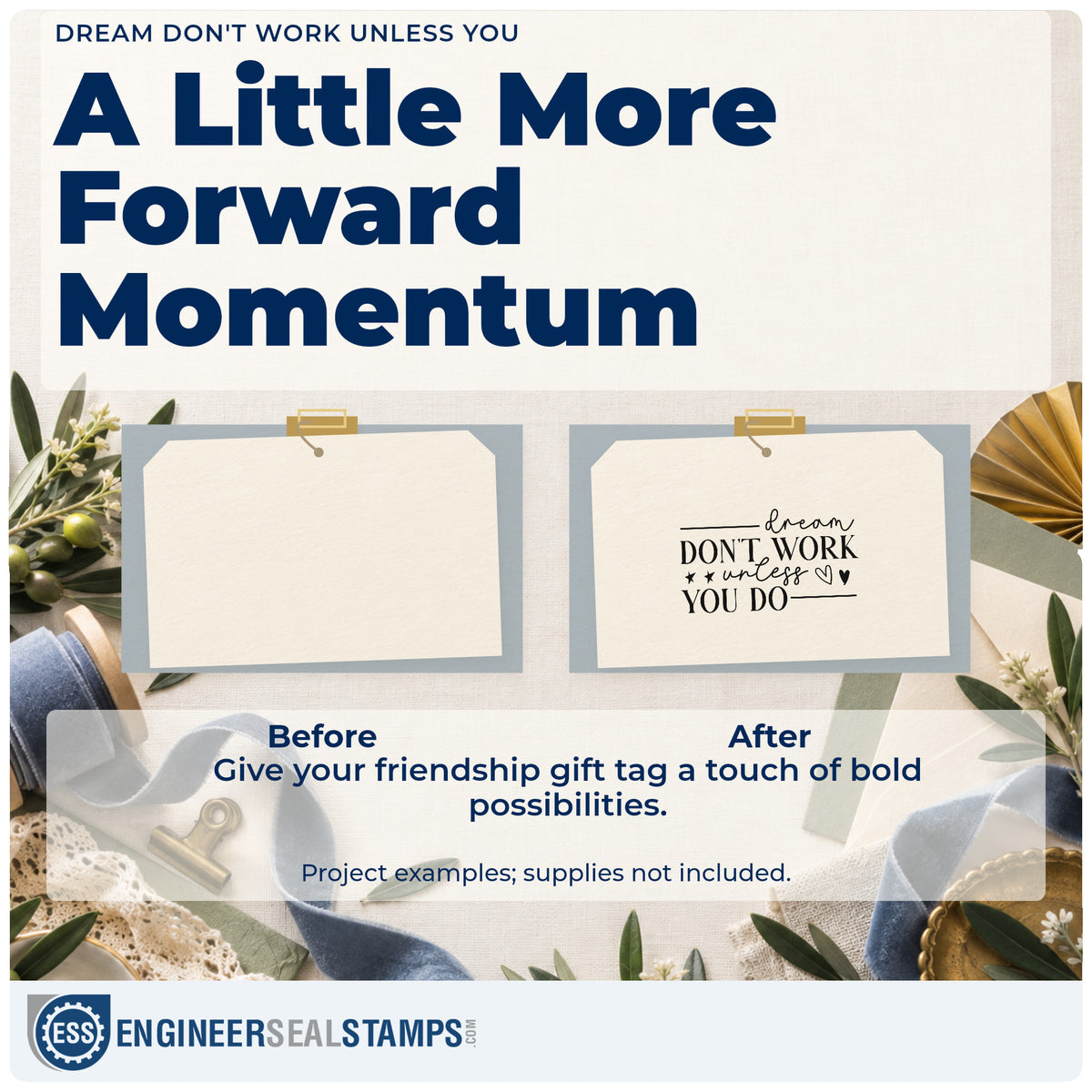 DREAM DON'T WORK UNLESS YOU

A Little More Forward Momentum

dream
DON'T WORK
unless
YOU DO

Before

After

Give your friendship gift tag a touch of bold possibilities.

Project examples; supplies not included.

ESS

ENGINEERSEALSTAMPS.COM