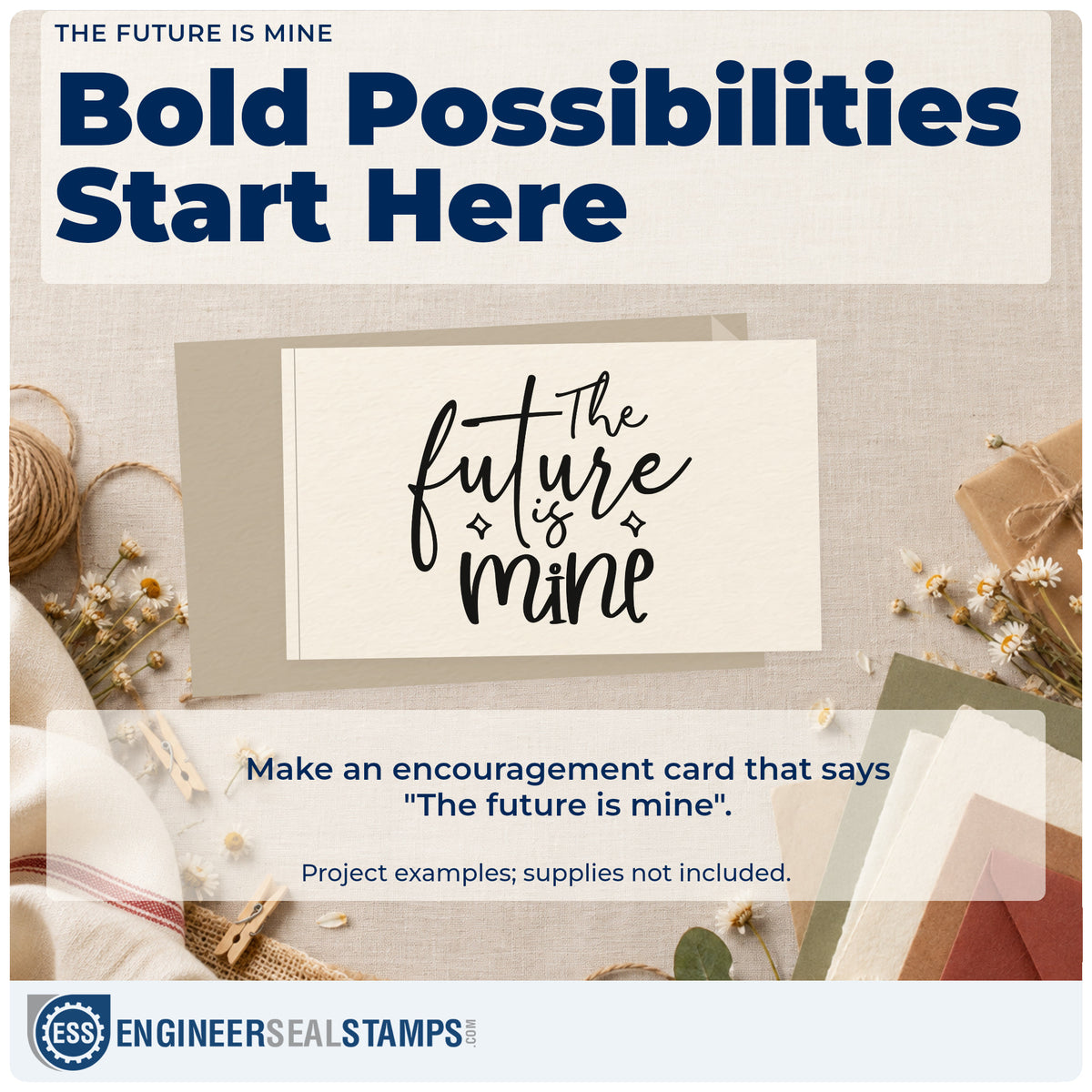 THE FUTURE IS MINE

Bold Possibilities Start Here

The future is mine

Make an encouragement card that says "The future is mine".

Project examples; supplies not included.

ESS ENGINEERSEALSTAMPS.COM