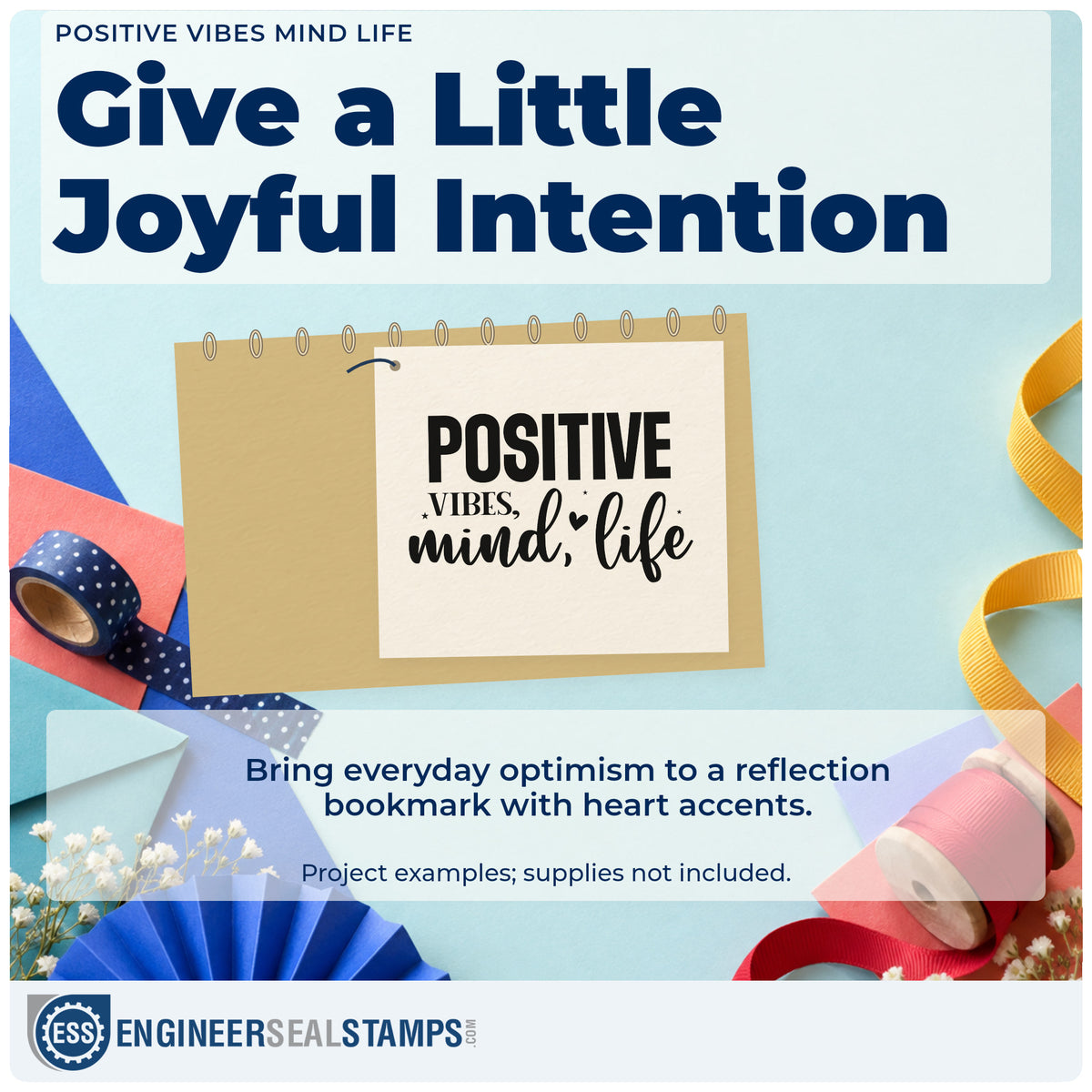 POSITIVE VIBES MIND LIFE

Give a Little Joyful Intention

POSITIVE
VIBES,
mind, life

Bring everyday optimism to a reflection bookmark with heart accents.

Project examples; supplies not included.

ESS ENGINEERSEALSTAMPS.COM