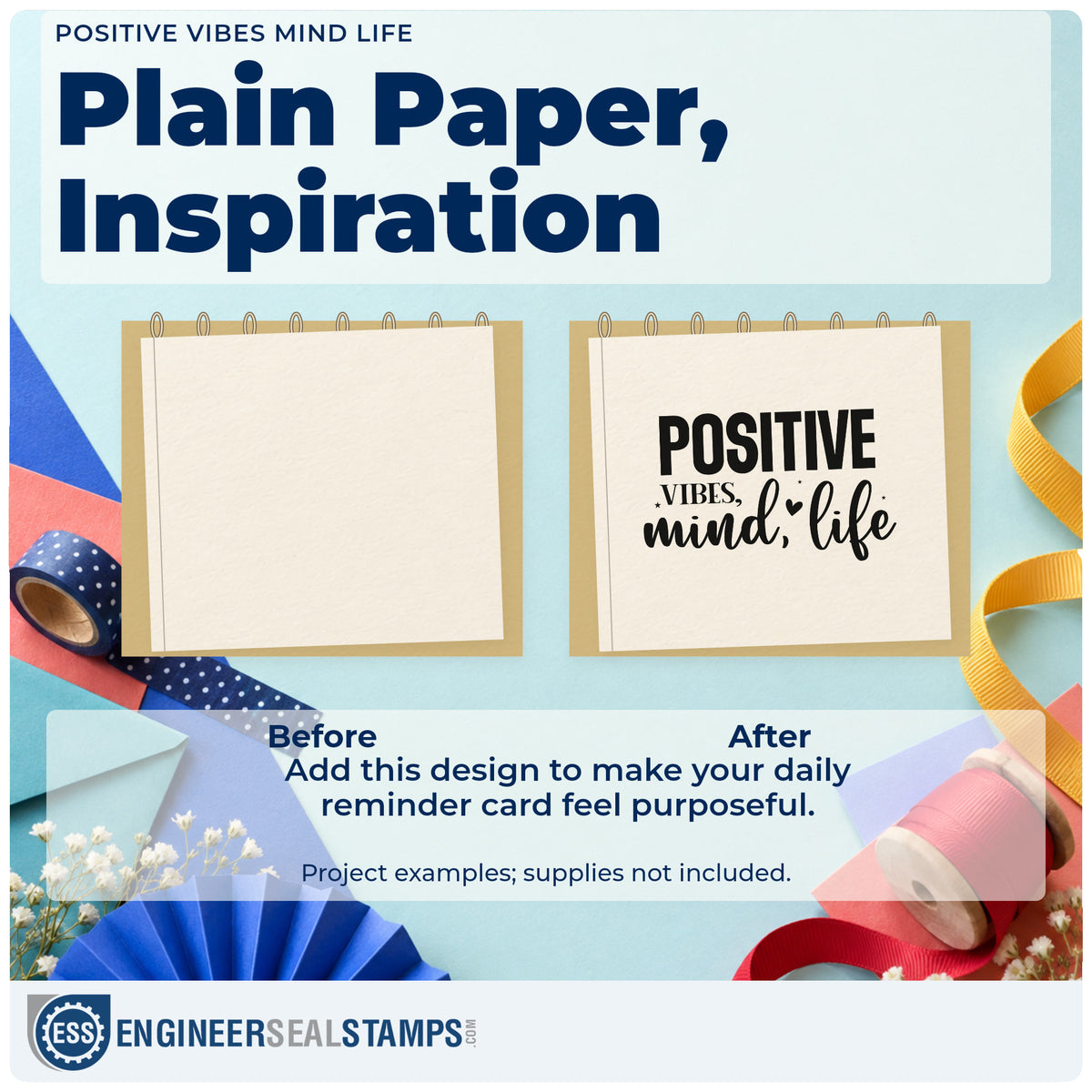 POSITIVE VIBES MIND LIFE

Plain Paper, Inspiration

POSITIVE
VIBES,
mind, life

Before After

Add this design to make your daily reminder card feel purposeful.

Project examples; supplies not included.

ESS
ENGINEERSEALSTAMPS.COM