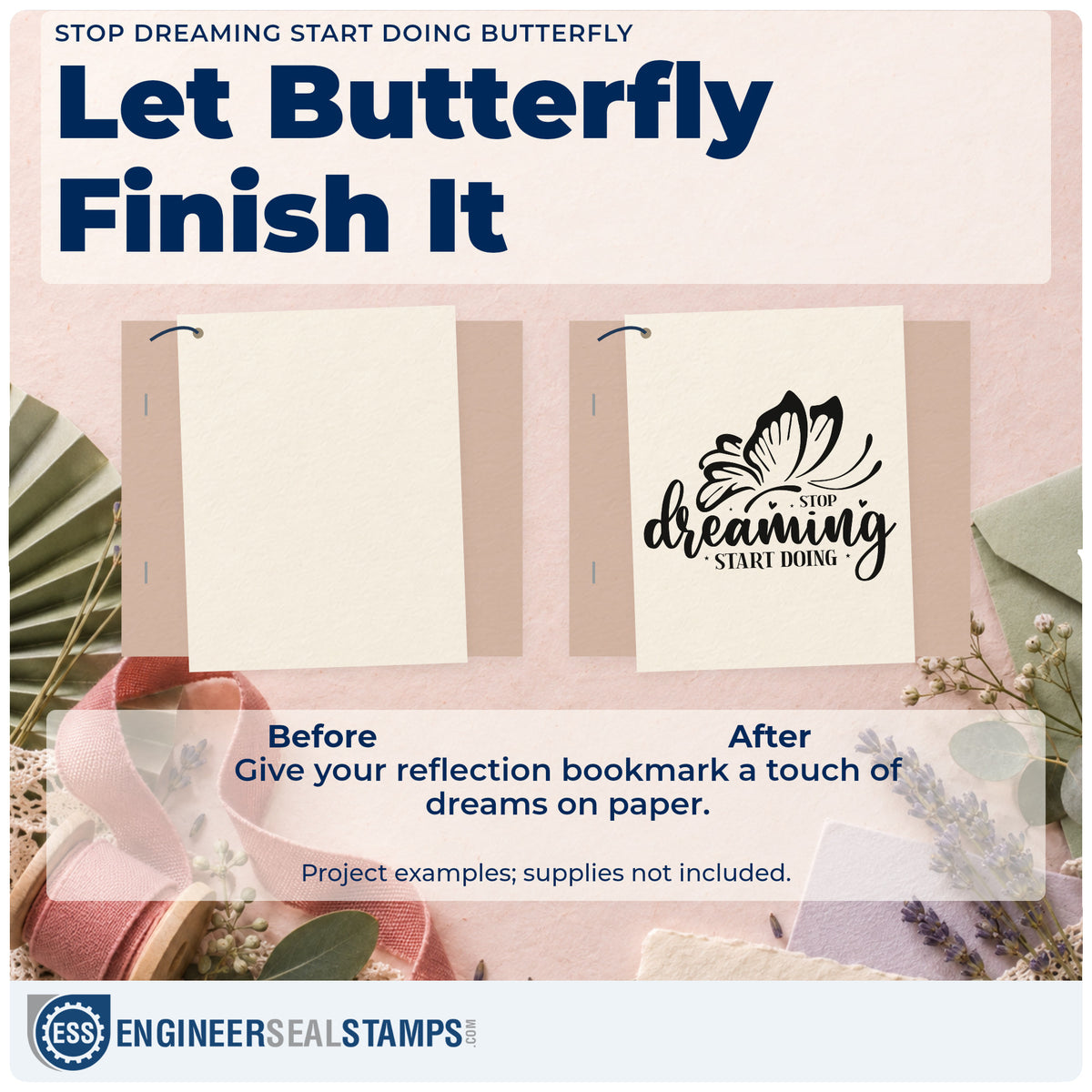 STOP DREAMING START DOING BUTTERFLY

Let Butterfly Finish It

STOP
dreaming
START DOING

Before

After

Give your reflection bookmark a touch of dreams on paper.

Project examples; supplies not included.

ESS

ENGINEERSEALSTAMPS.COM