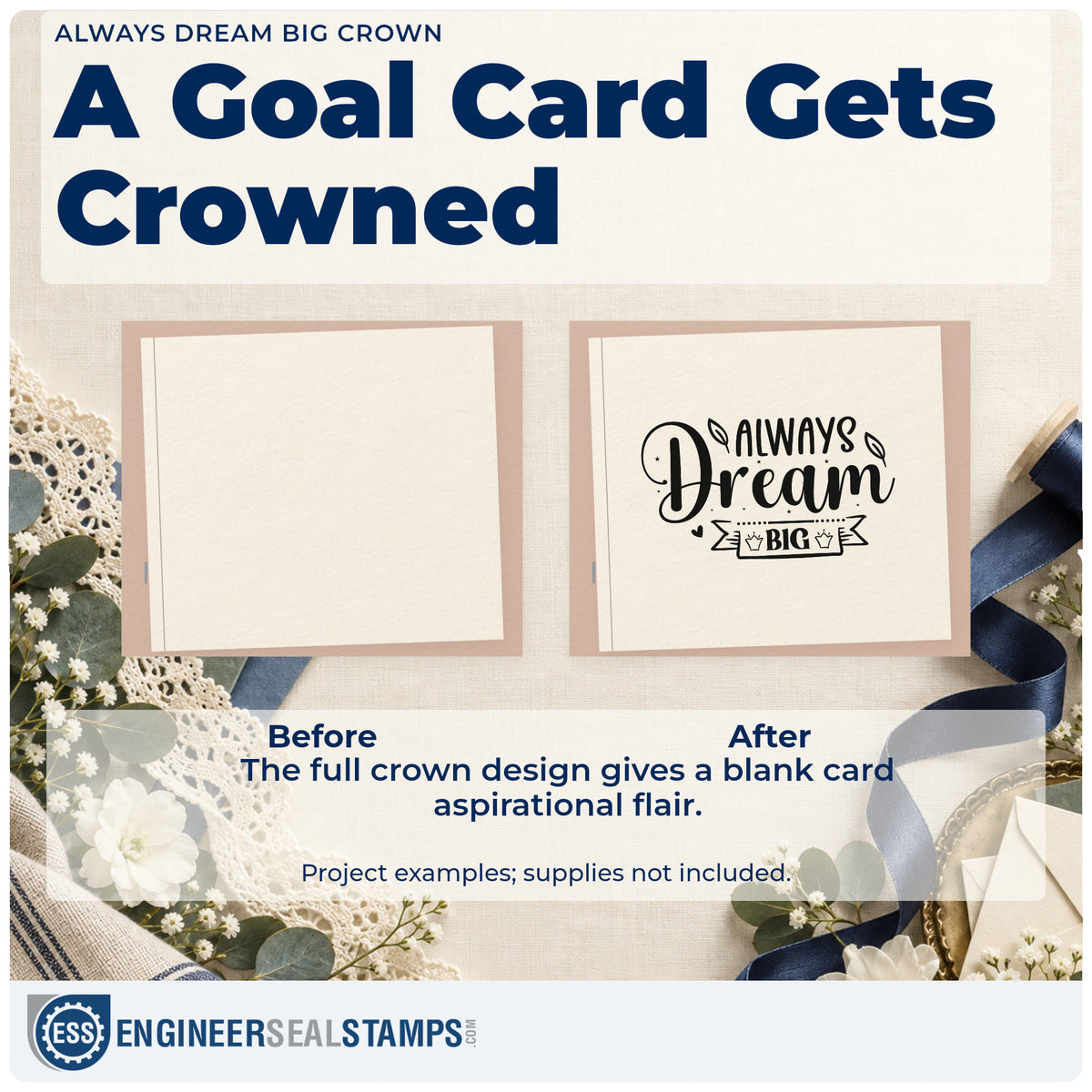 ALWAYS DREAM BIG CROWN

A Goal Card Gets Crowned

ALWAYS
Dream
BIG

Before

After

The full crown design gives a blank card aspirational flair.

Project examples; supplies not included.

ESS

ENGINEERSEALSTAMPS.COM