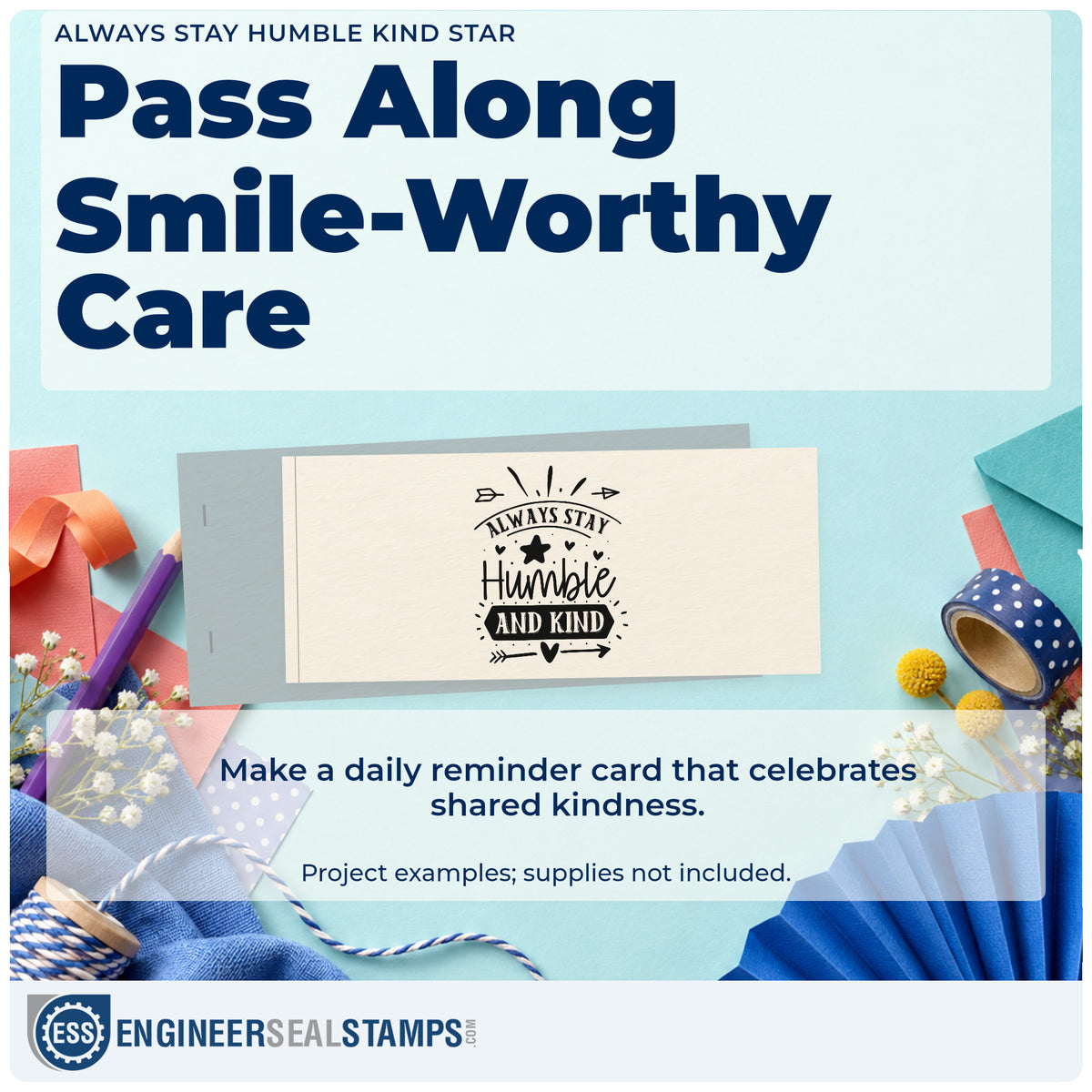 ALWAYS STAY HUMBLE KIND STAR

Pass Along Smile-Worthy Care

ALWAYS STAY
Humble
AND KIND

Make a daily reminder card that celebrates shared kindness.

Project examples; supplies not included.

ESS
ENGINEERSEALSTAMPS.COM