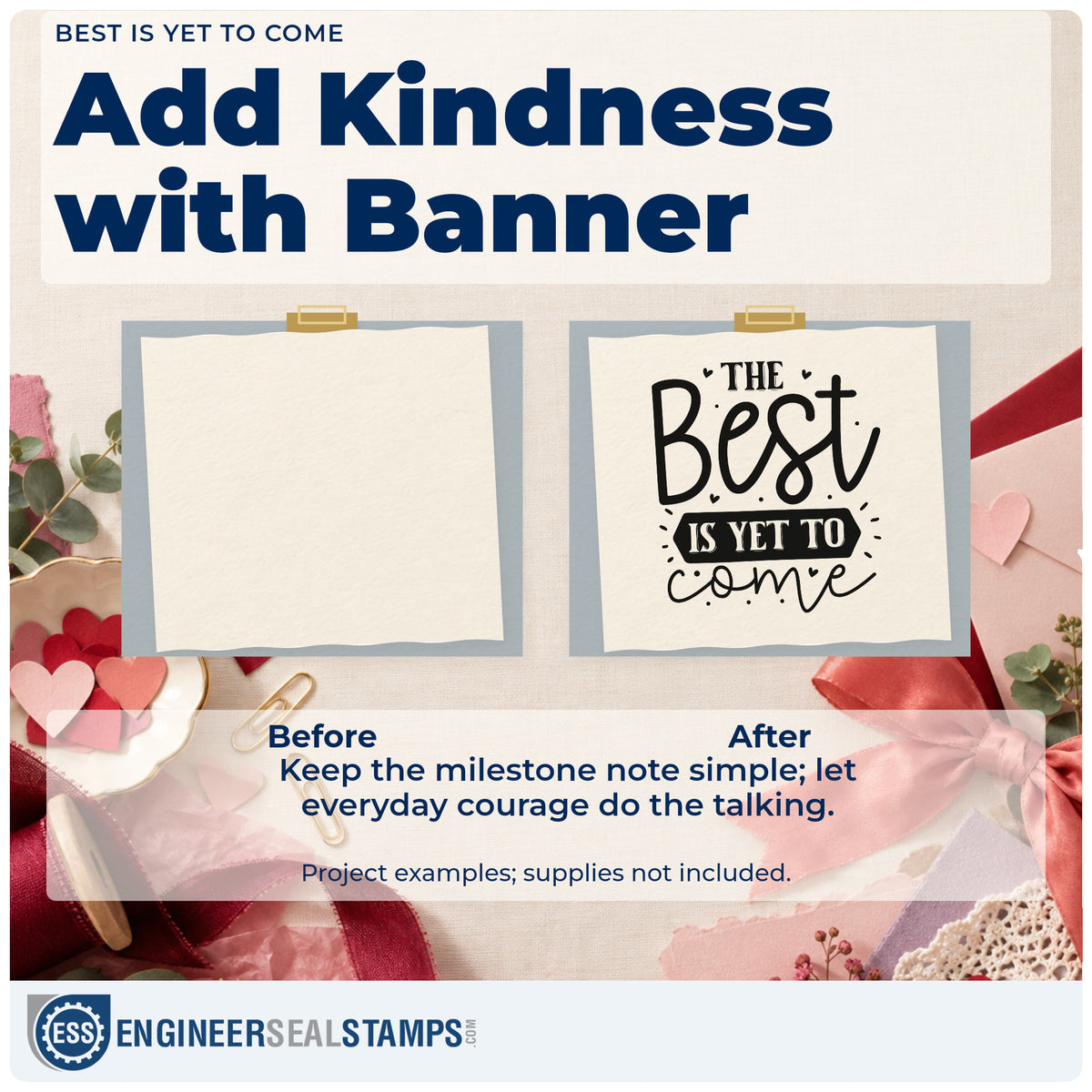 BEST IS YET TO COME

Add Kindness with Banner

THE Best IS YET TO come

Before

After

Keep the milestone note simple; let everyday courage do the talking.

Project examples; supplies not included.

ESS ENGINEERSEALSTAMPS.COM