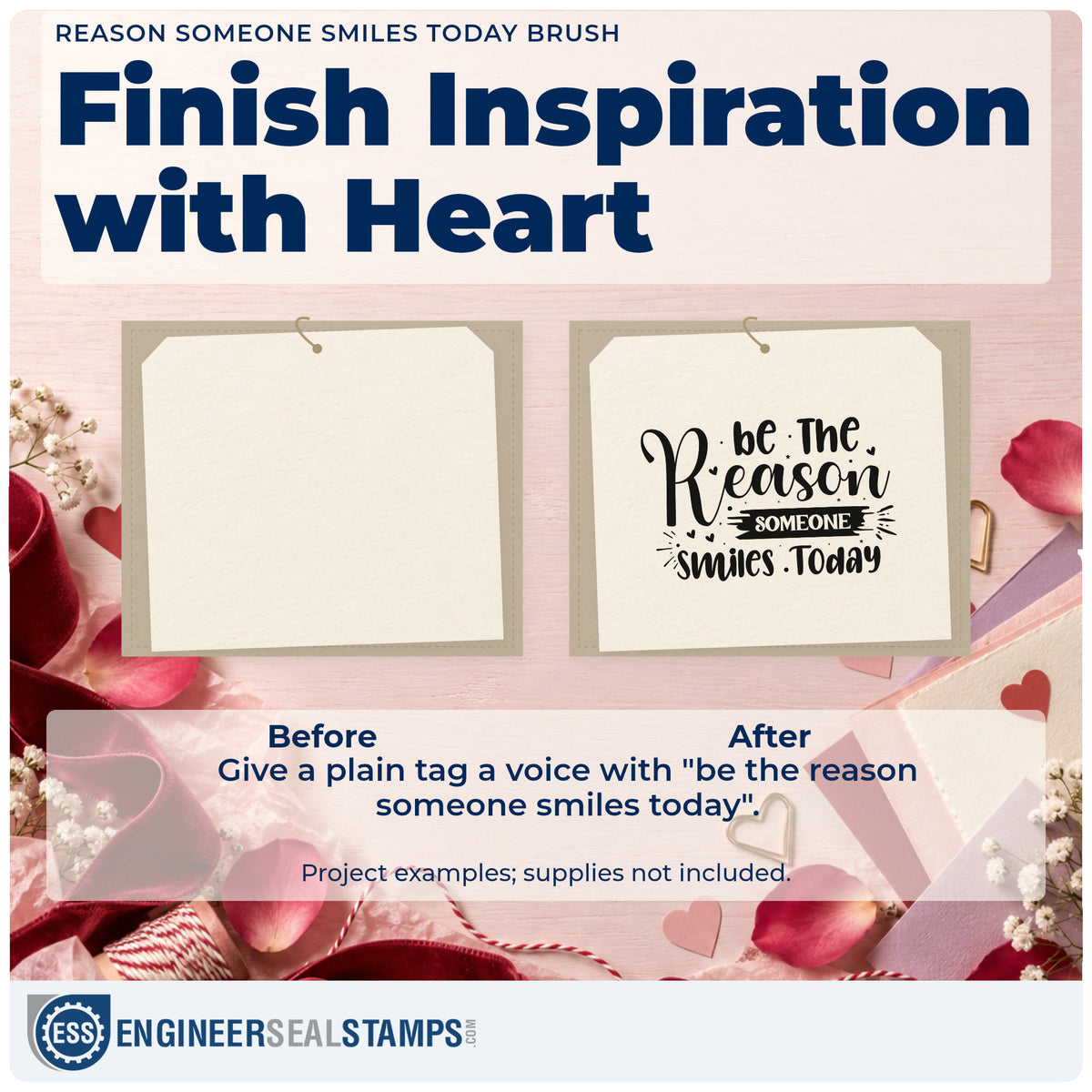 REASON SOMEONE SMILES TODAY BRUSH

Finish Inspiration with Heart

be The Reason SOMEONE smiles Today

Before

After

Give a plain tag a voice with "be the reason someone smiles today".

Project examples; supplies not included.

ESS ENGINEERSEALSTAMPS.COM