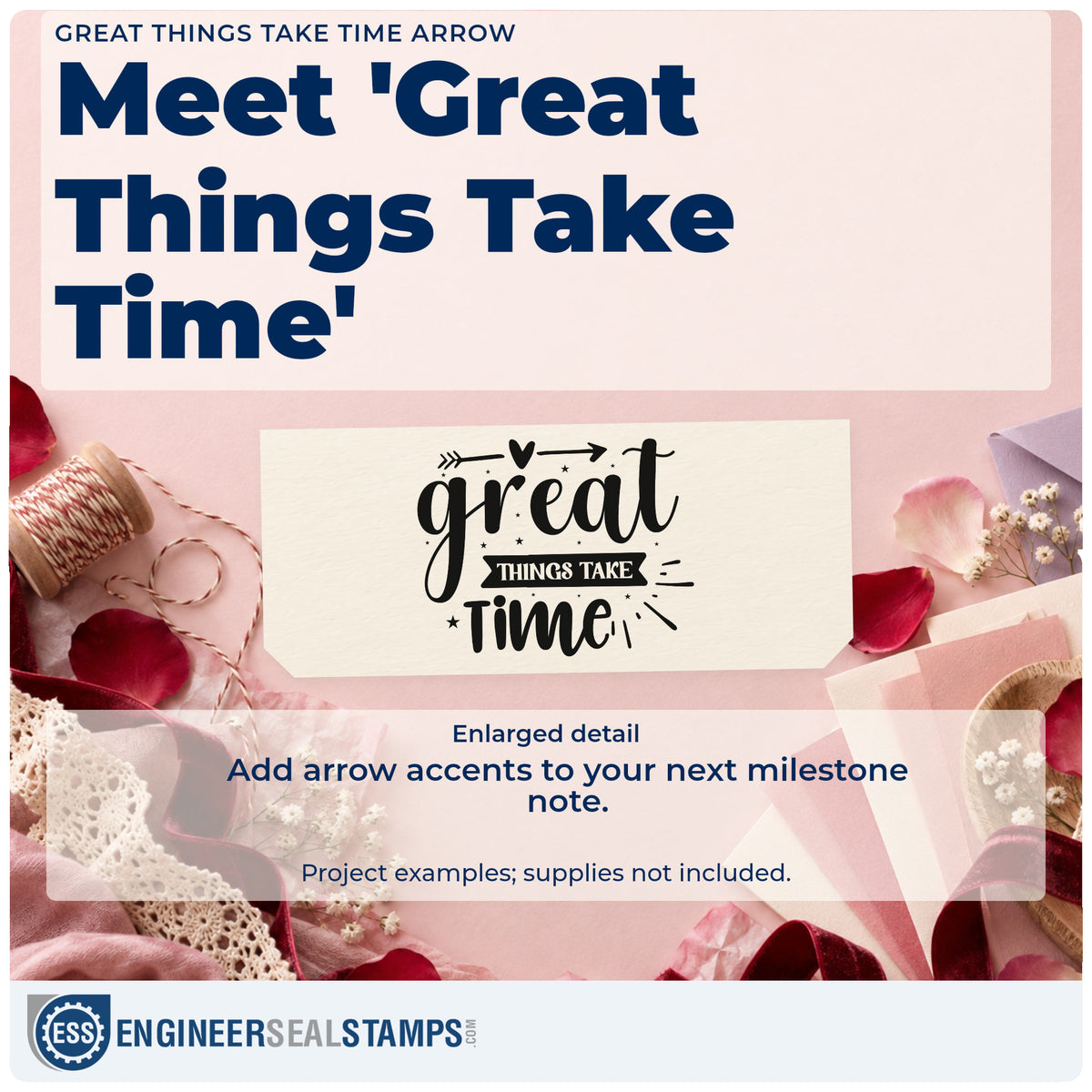 GREAT THINGS TAKE TIME ARROW

Meet 'Great Things Take Time'

great
THINGS TAKE
Time

Enlarged detail

Add arrow accents to your next milestone note.

Project examples; supplies not included.

ESS ENGINEERSEALSTAMPS.COM