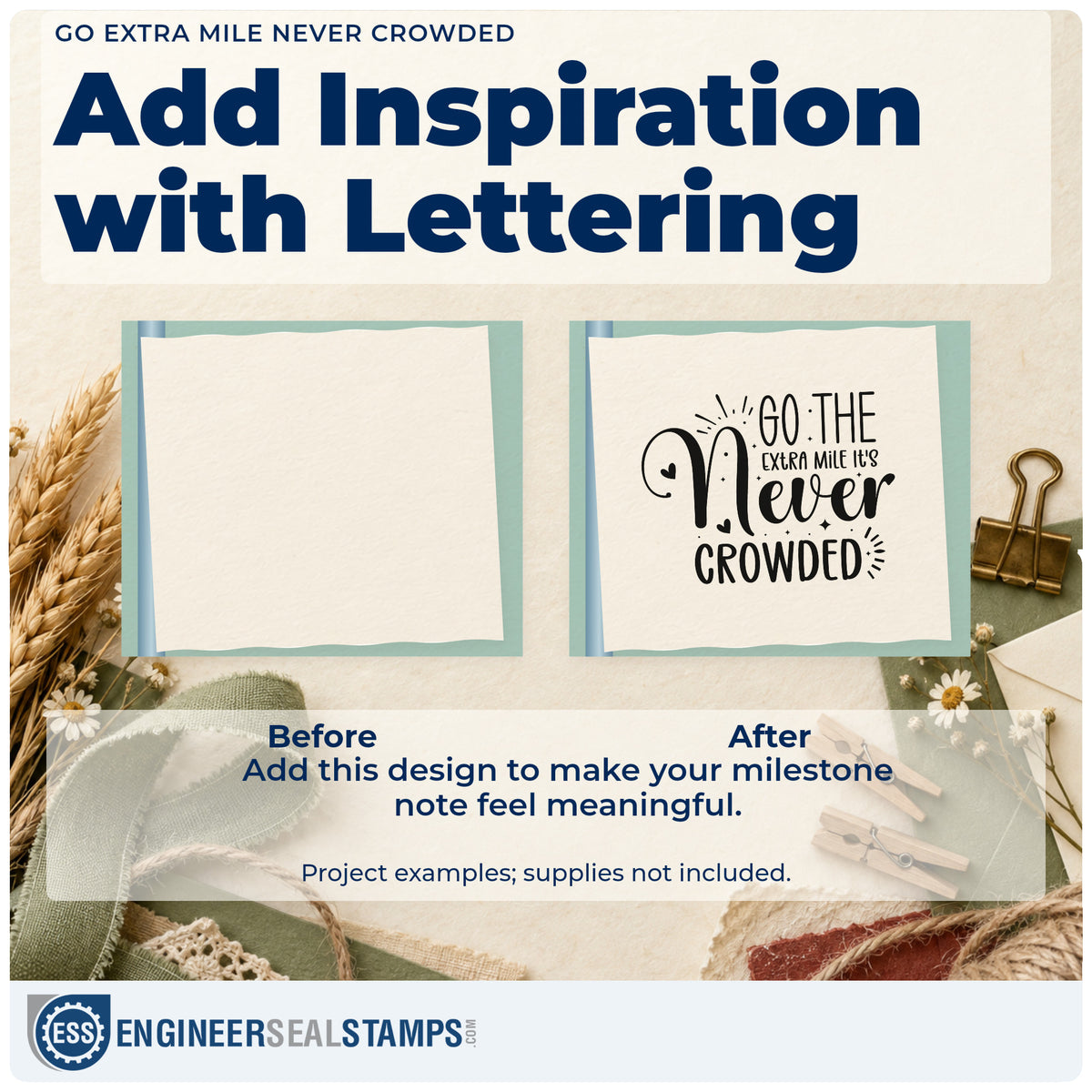 GO EXTRA MILE NEVER CROWDED

Add Inspiration with Lettering

GO THE EXTRA MILE It's Never CROWDED

Before

After

Add this design to make your milestone note feel meaningful.

Project examples; supplies not included.

ESS ENGINEERSEALSTAMPS.COM