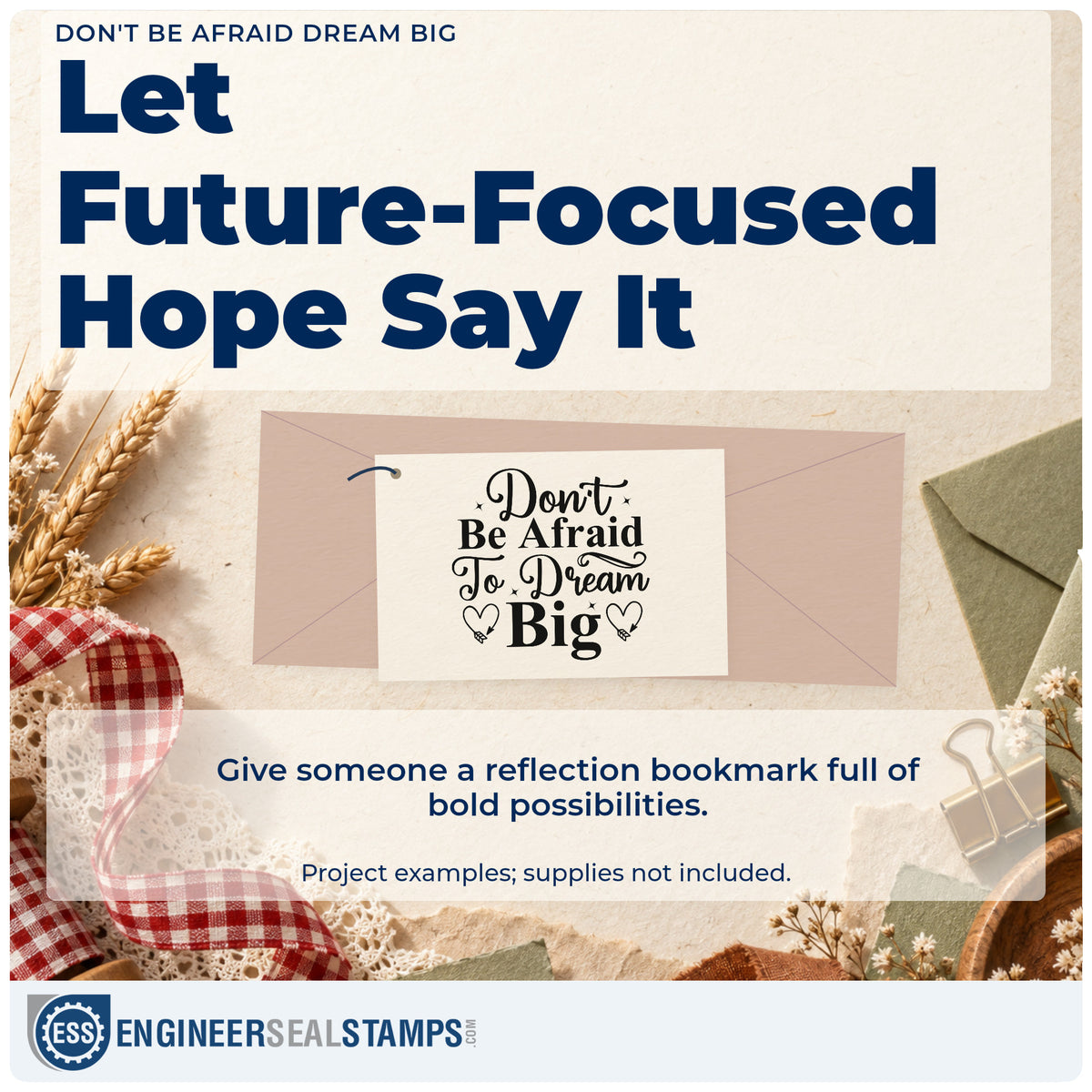 DON'T BE AFRAID DREAM BIG

Let Future-Focused Hope Say It

Don't Be Afraid To Dream Big

Give someone a reflection bookmark full of bold possibilities.

Project examples; supplies not included.

ESS ENGINEERSEALSTAMPS.COM