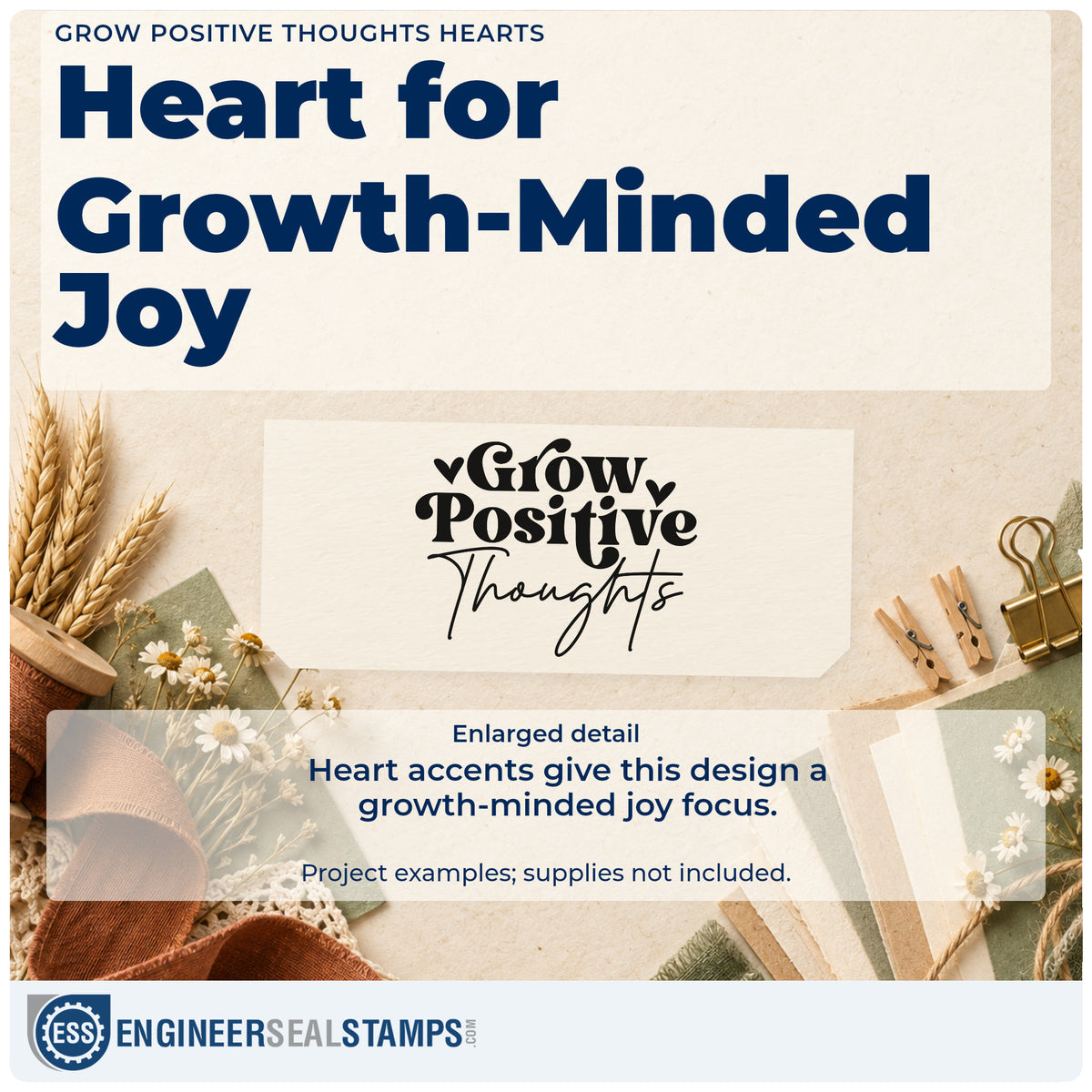 GROW POSITIVE THOUGHTS HEARTS

Heart for Growth-Minded Joy

Grow Positive Thoughts

Enlarged detail

Heart accents give this design a growth-minded joy focus.

Project examples; supplies not included.

ESS ENGINEERSEALSTAMPS.COM