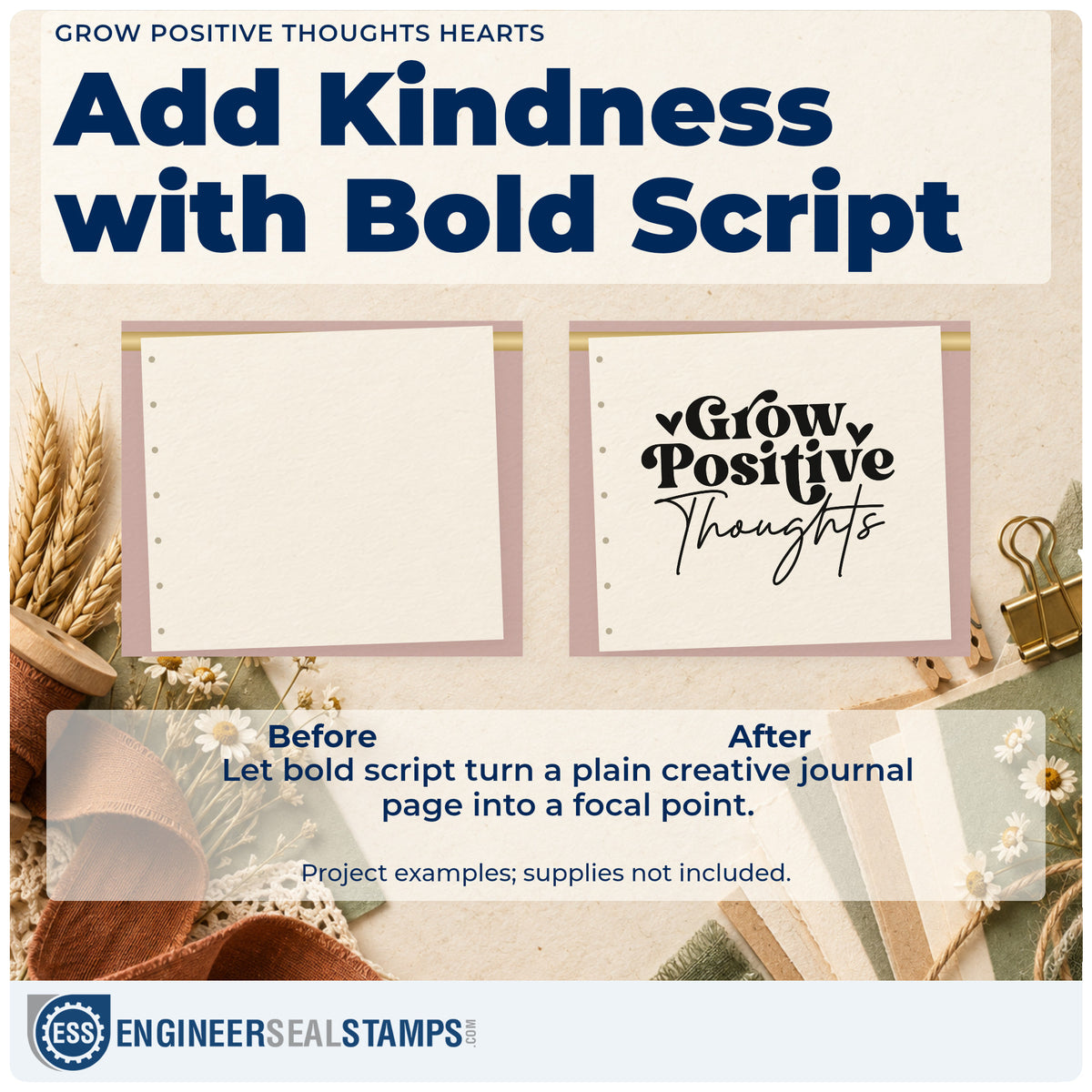 GROW POSITIVE THOUGHTS HEARTS

Add Kindness with Bold Script

Grow Positive Thoughts

Before

After

Let bold script turn a plain creative journal page into a focal point.

Project examples; supplies not included.

ESS ENGINEERSEALSTAMPS.COM