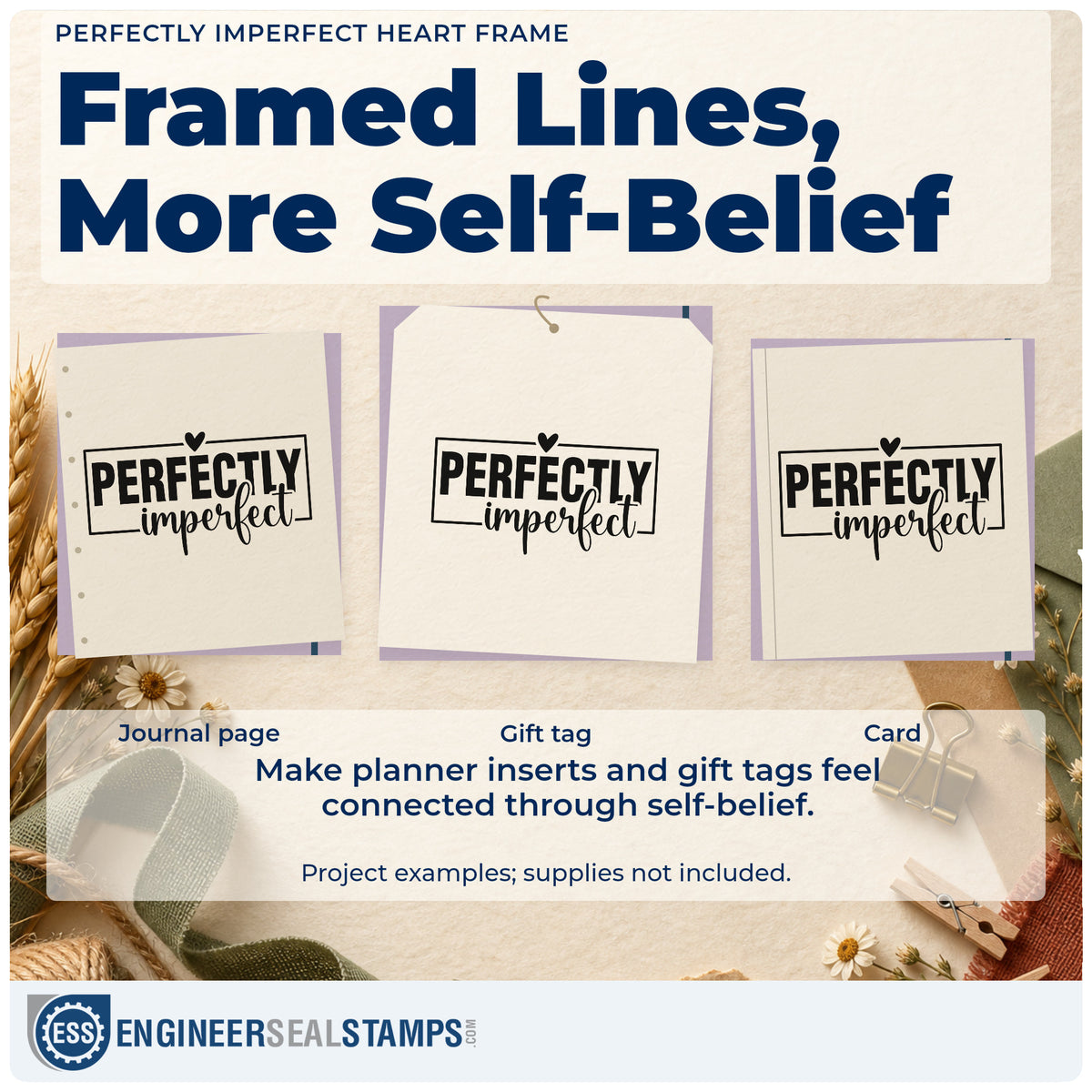 PERFECTLY IMPERFECT HEART FRAME

Framed Lines, More Self-Belief

PERFECTLY imperfect

PERFECTLY imperfect

PERFECTLY imperfect

Journal page

Gift tag

Card

Make planner inserts and gift tags feel connected through self-belief.

Project examples; supplies not included.

ESS ENGINEERSEALSTAMPS.COM