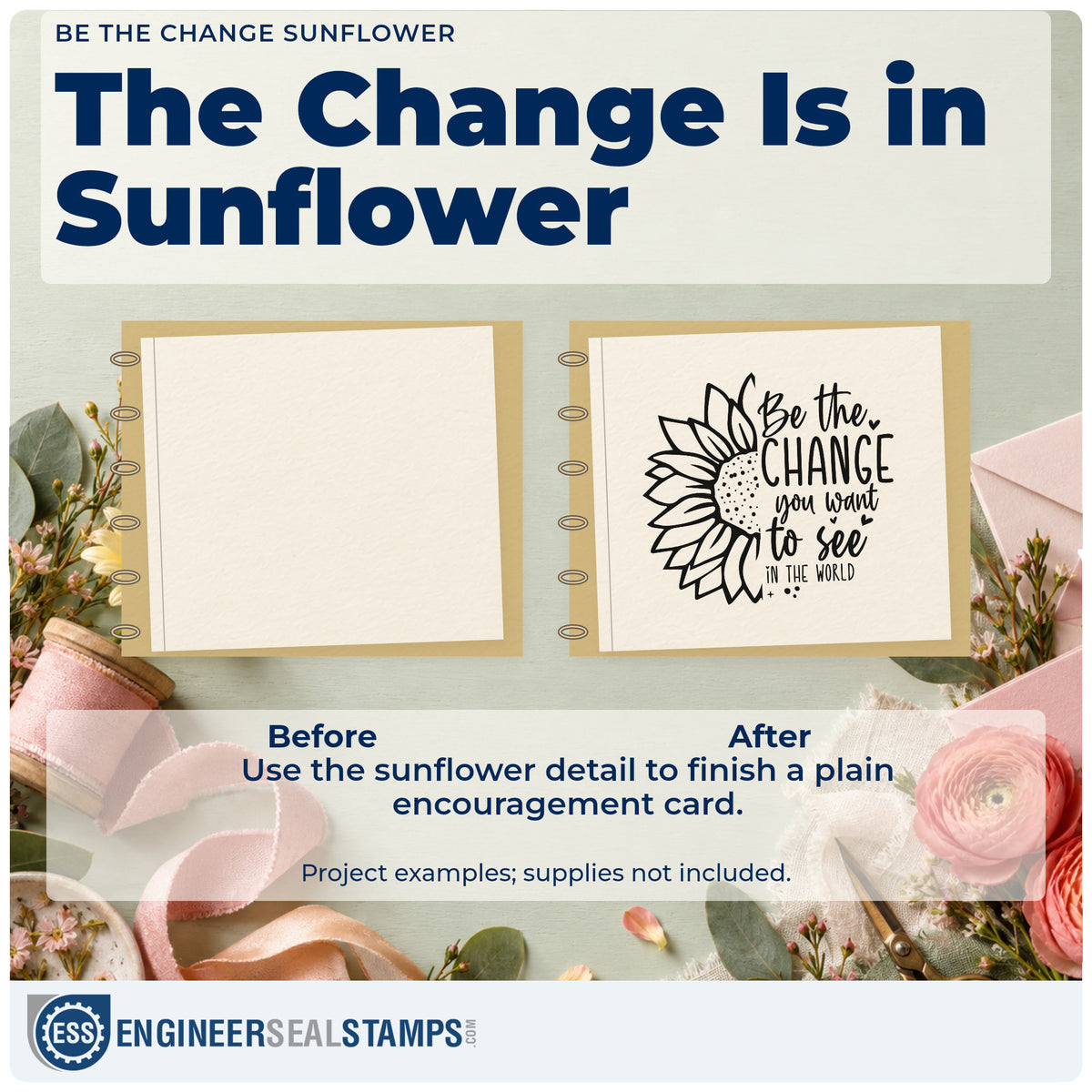 BE THE CHANGE SUNFLOWER

The Change Is in Sunflower

Be the CHANGE you want to see IN THE WORLD

Before

After

Use the sunflower detail to finish a plain encouragement card.

Project examples; supplies not included.

ESS

ENGINEERSEALSTAMPS.COM