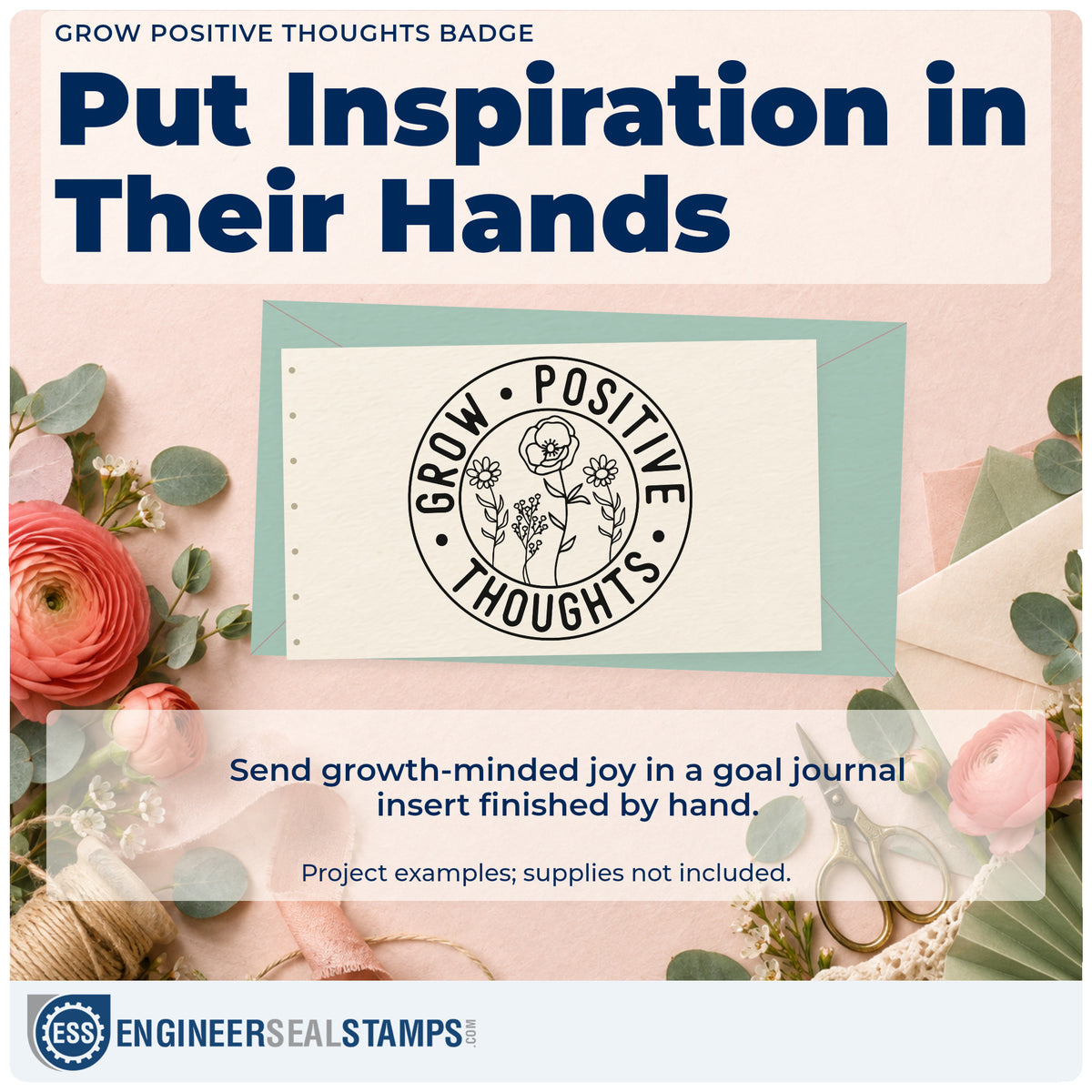 GROW POSITIVE THOUGHTS BADGE

Put Inspiration in Their Hands

GROW • POSITIVE • THOUGHTS •

Send growth-minded joy in a goal journal insert finished by hand.

Project examples; supplies not included.

ESS ENGINEERSEALSTAMPS.COM