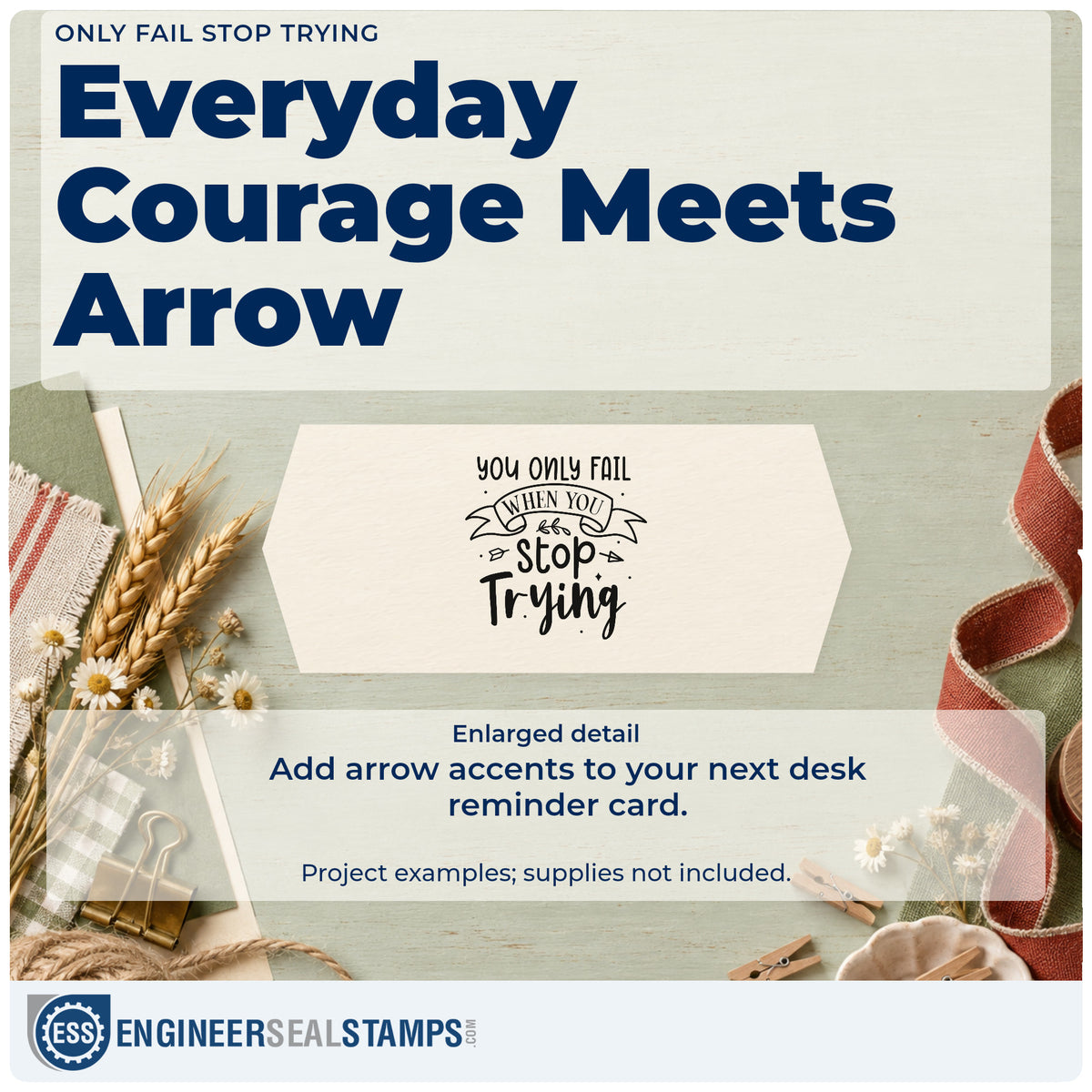 ONLY FAIL STOP TRYING

Everyday Courage Meets Arrow

YOU ONLY FAIL
WHEN YOU
Stop
Trying

Enlarged detail

Add arrow accents to your next desk reminder card.

Project examples; supplies not included.

ESS ENGINEERSEALSTAMPS.COM