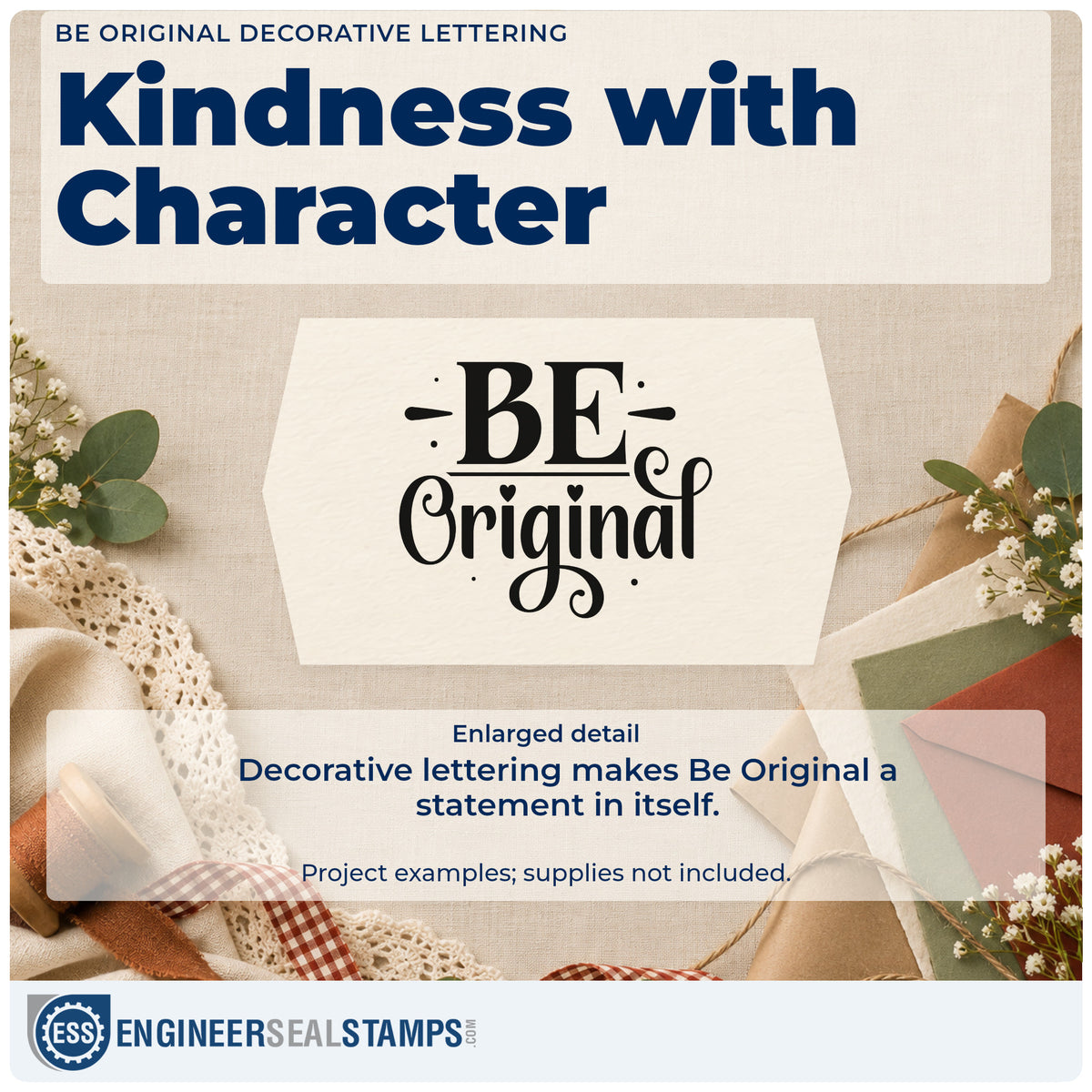 BE ORIGINAL DECORATIVE LETTERING

Kindness with Character

BE Original

Enlarged detail

Decorative lettering makes Be Original a statement in itself.

Project examples; supplies not included.

ESS ENGINEERSEALSTAMPS.COM