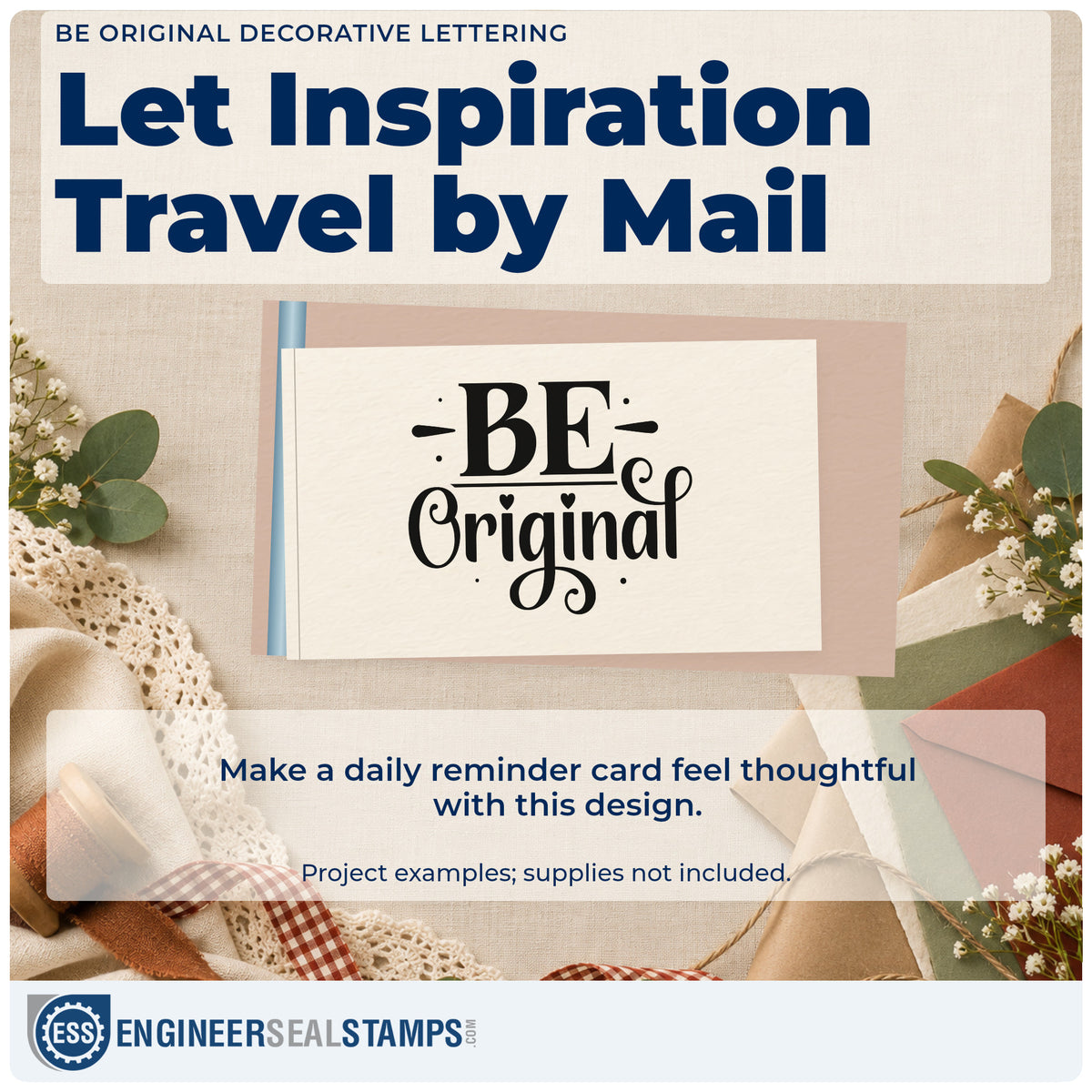 BE ORIGINAL DECORATIVE LETTERING

Let Inspiration Travel by Mail

BE Original

Make a daily reminder card feel thoughtful with this design.

Project examples; supplies not included.

ESS ENGINEERSEALSTAMPS.COM