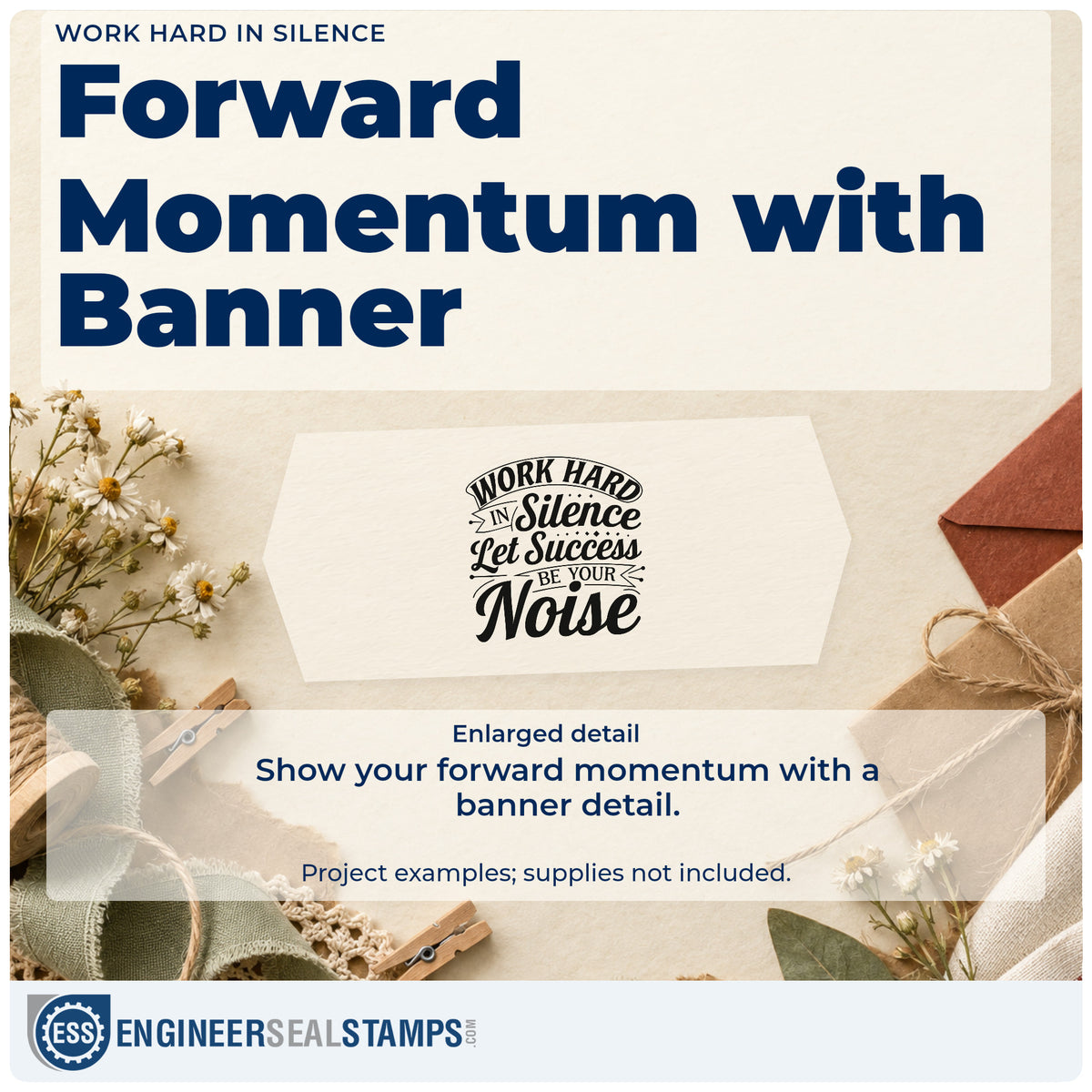 WORK HARD IN SILENCE

Forward Momentum with Banner

WORK HARD
IN Silence
Let Success
BE YOUR
Noise

Enlarged detail

Show your forward momentum with a banner detail.

Project examples; supplies not included.

ESS ENGINEERSEALSTAMPS.COM