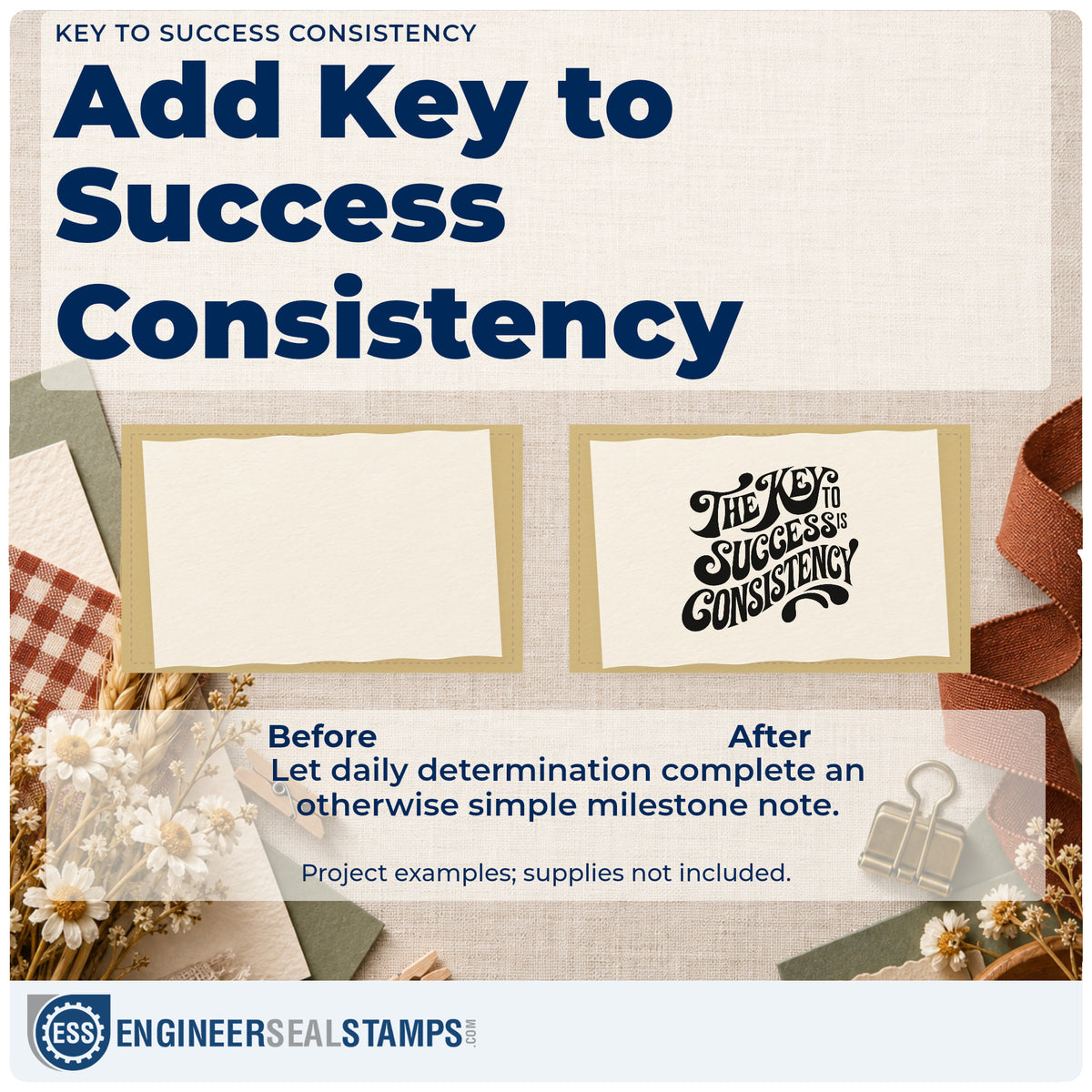 KEY TO SUCCESS CONSISTENCY

Add Key to Success Consistency

THE KEY TO SUCCESS IS CONSISTENCY

Before

After

Let daily determination complete an otherwise simple milestone note.

Project examples; supplies not included.

ESS ENGINEERSEALSTAMPS.COM