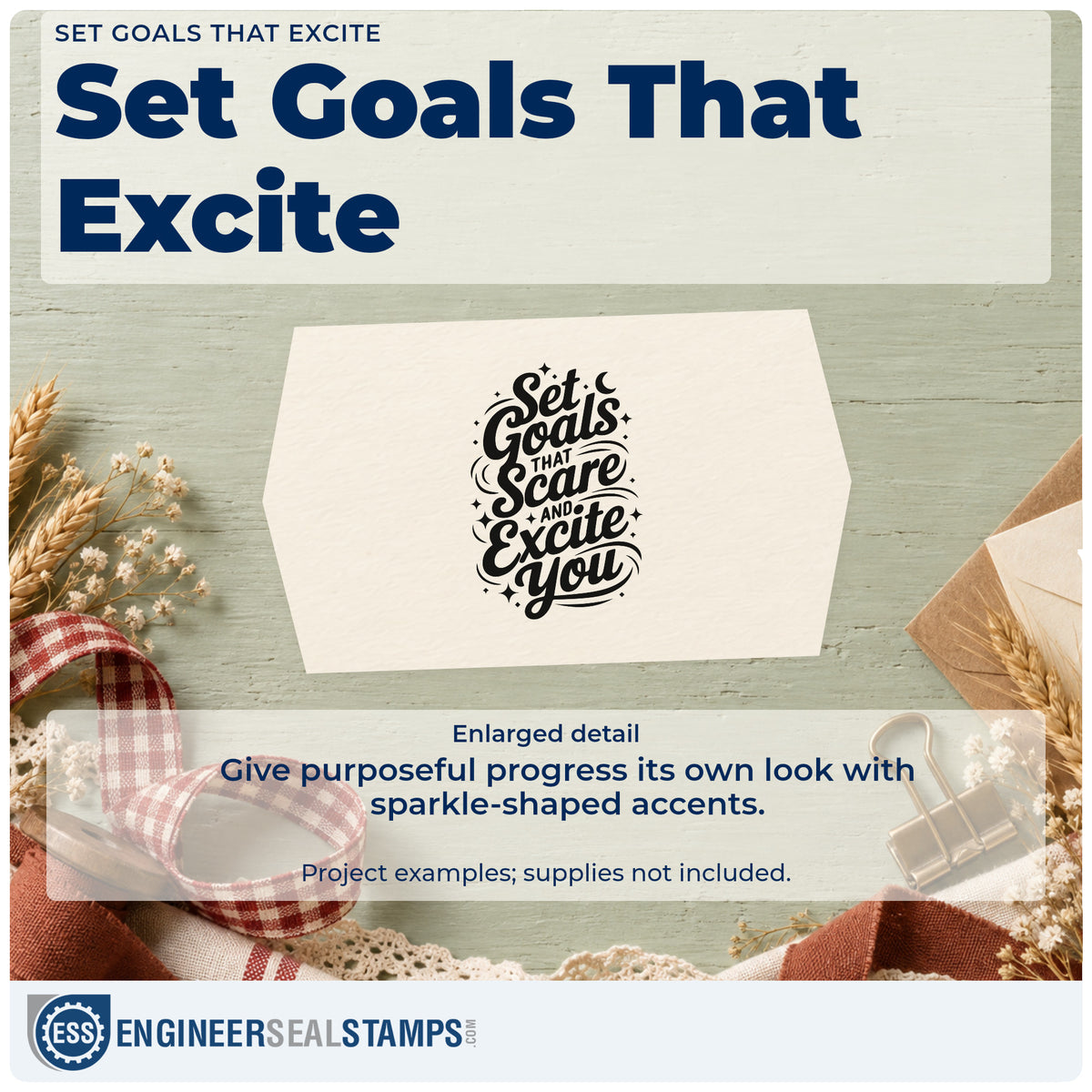 SET GOALS THAT EXCITE

Set Goals That Excite

Set Goals THAT Scare AND Excite You

Enlarged detail

Give purposeful progress its own look with sparkle-shaped accents.

Project examples; supplies not included.

ESS ENGINEERSEALSTAMPS.COM