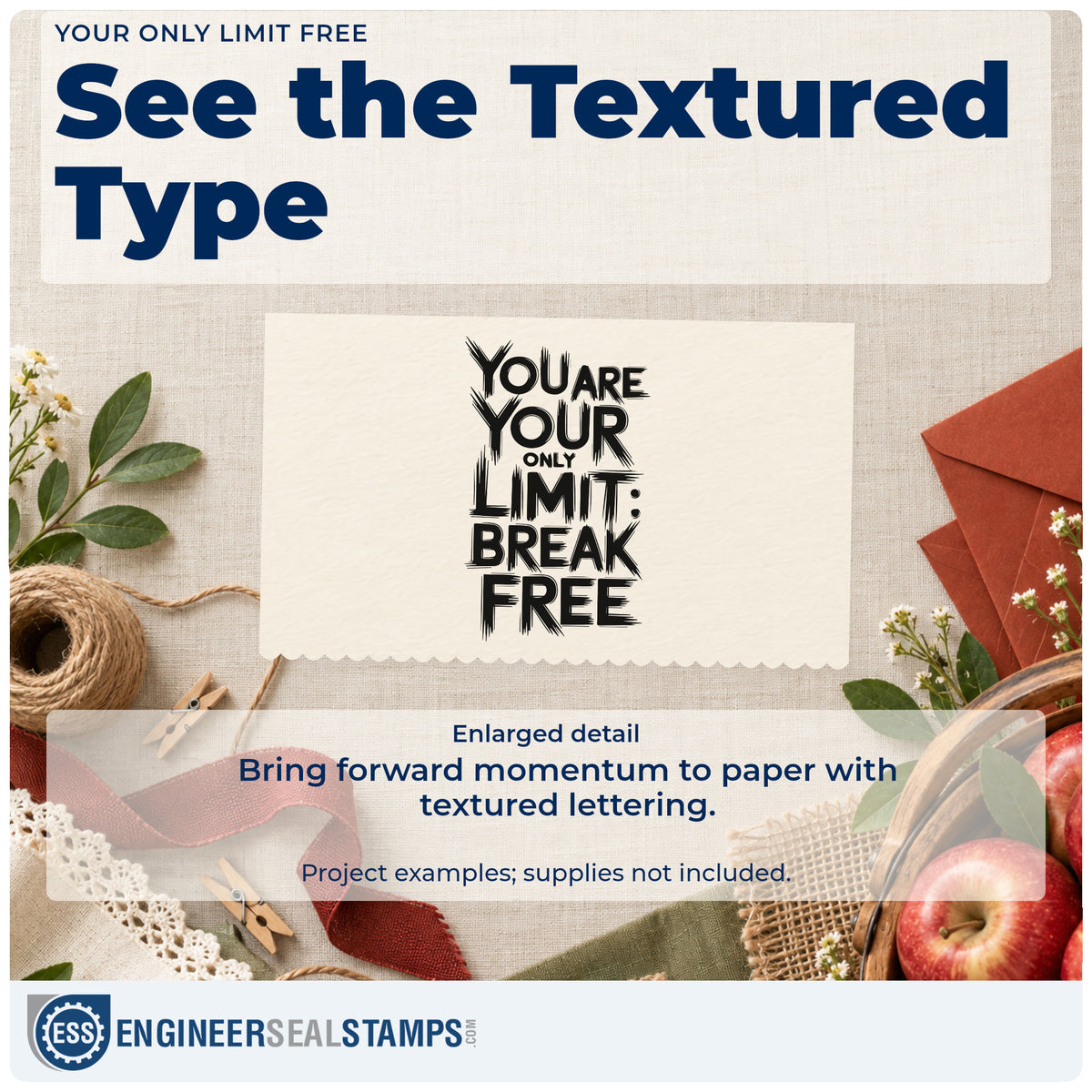 YOUR ONLY LIMIT FREE

See the Textured Type

YOU ARE YOUR ONLY LIMIT: BREAK FREE

Enlarged detail

Bring forward momentum to paper with textured lettering.

Project examples; supplies not included.

ESS ENGINEERSEALSTAMPS.COM