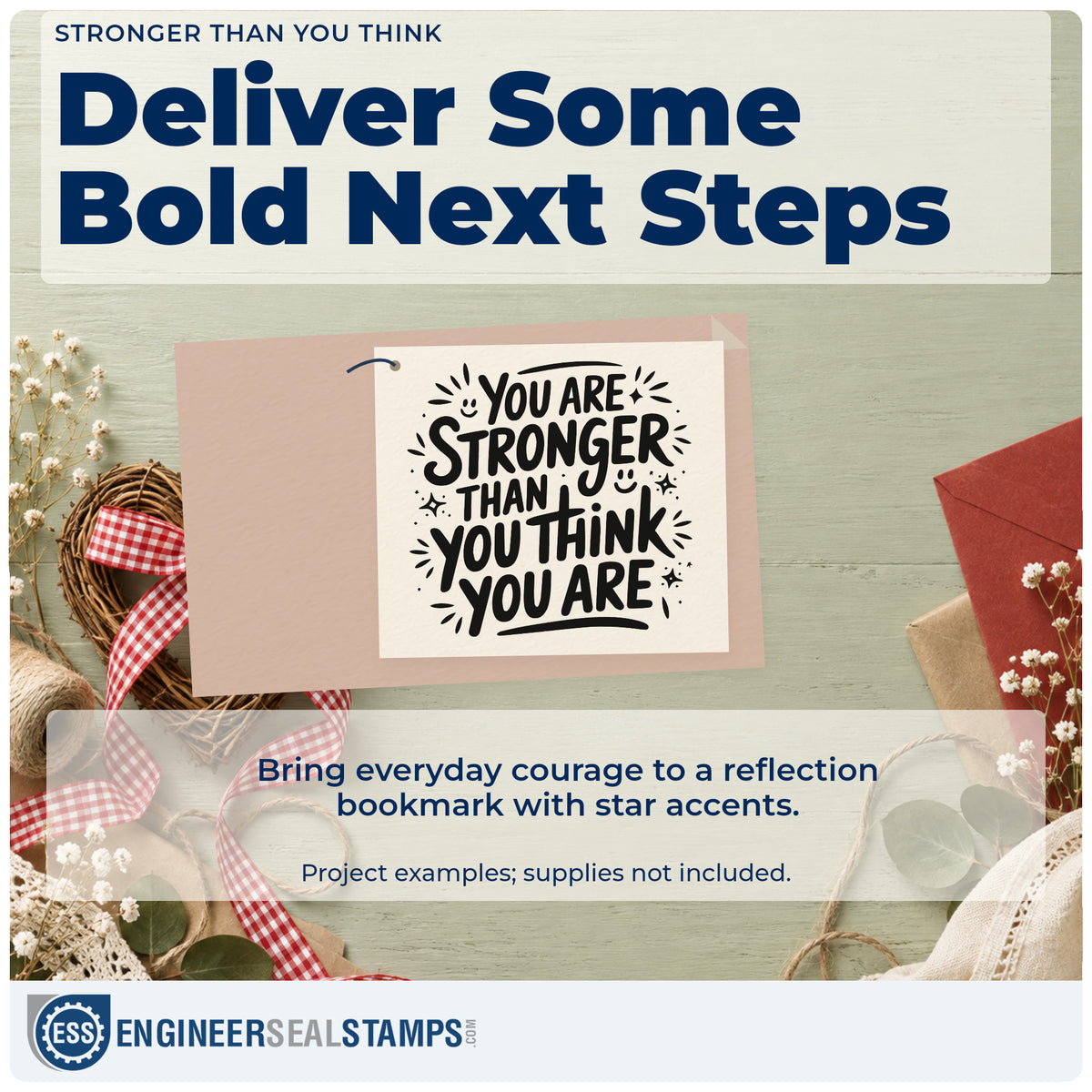 STRONGER THAN YOU THINK

Deliver Some Bold Next Steps

YOU ARE STRONGER THAN YOU THINK YOU ARE

Bring everyday courage to a reflection bookmark with star accents.

Project examples; supplies not included.

ESS ENGINEERSEALSTAMPS.COM