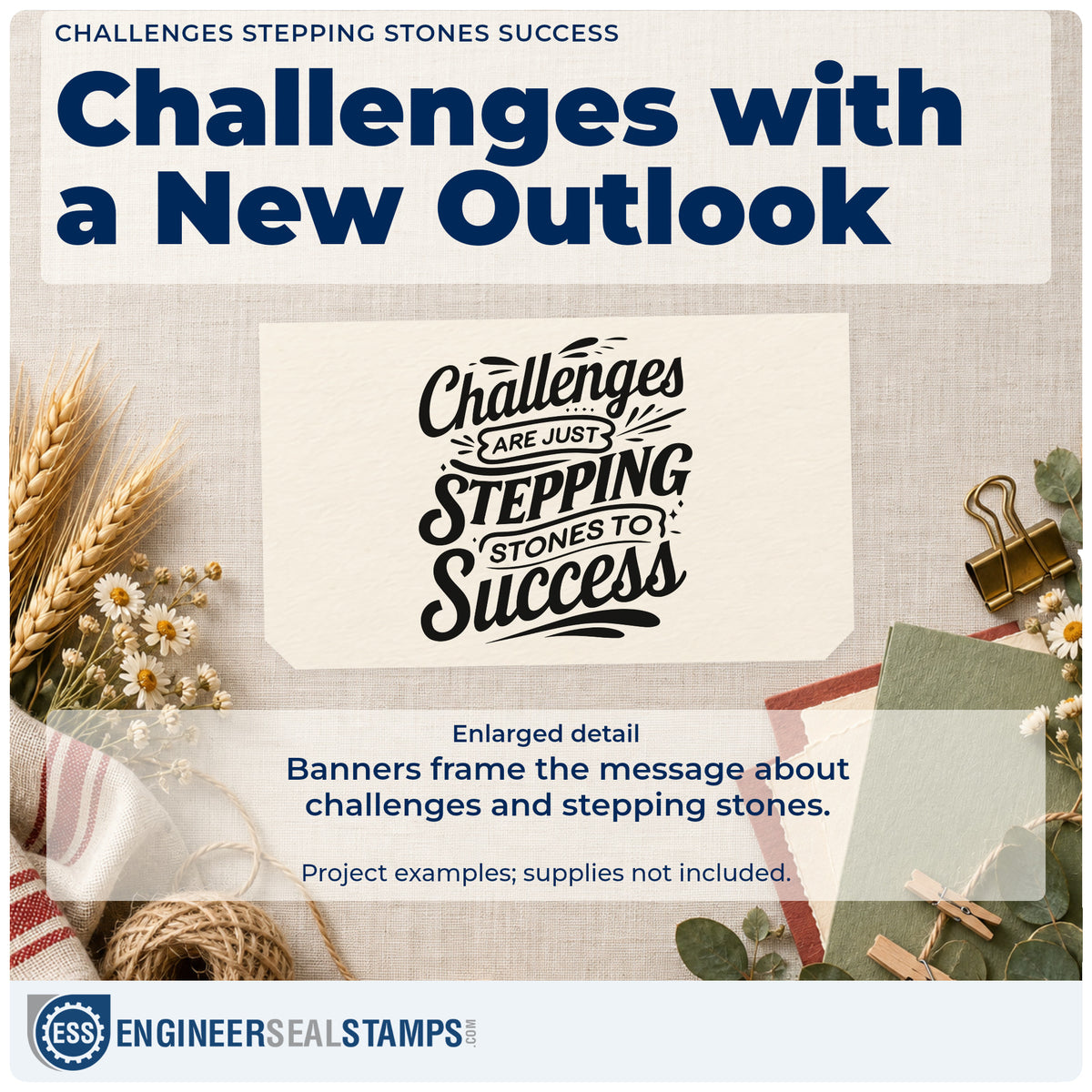 CHALLENGES STEPPING STONES SUCCESS

Challenges with a New Outlook

Challenges
ARE JUST
STEPPING
STONES TO
Success

Enlarged detail

Banners frame the message about challenges and stepping stones.

Project examples; supplies not included.

ESS ENGINEERSEALSTAMPS.COM