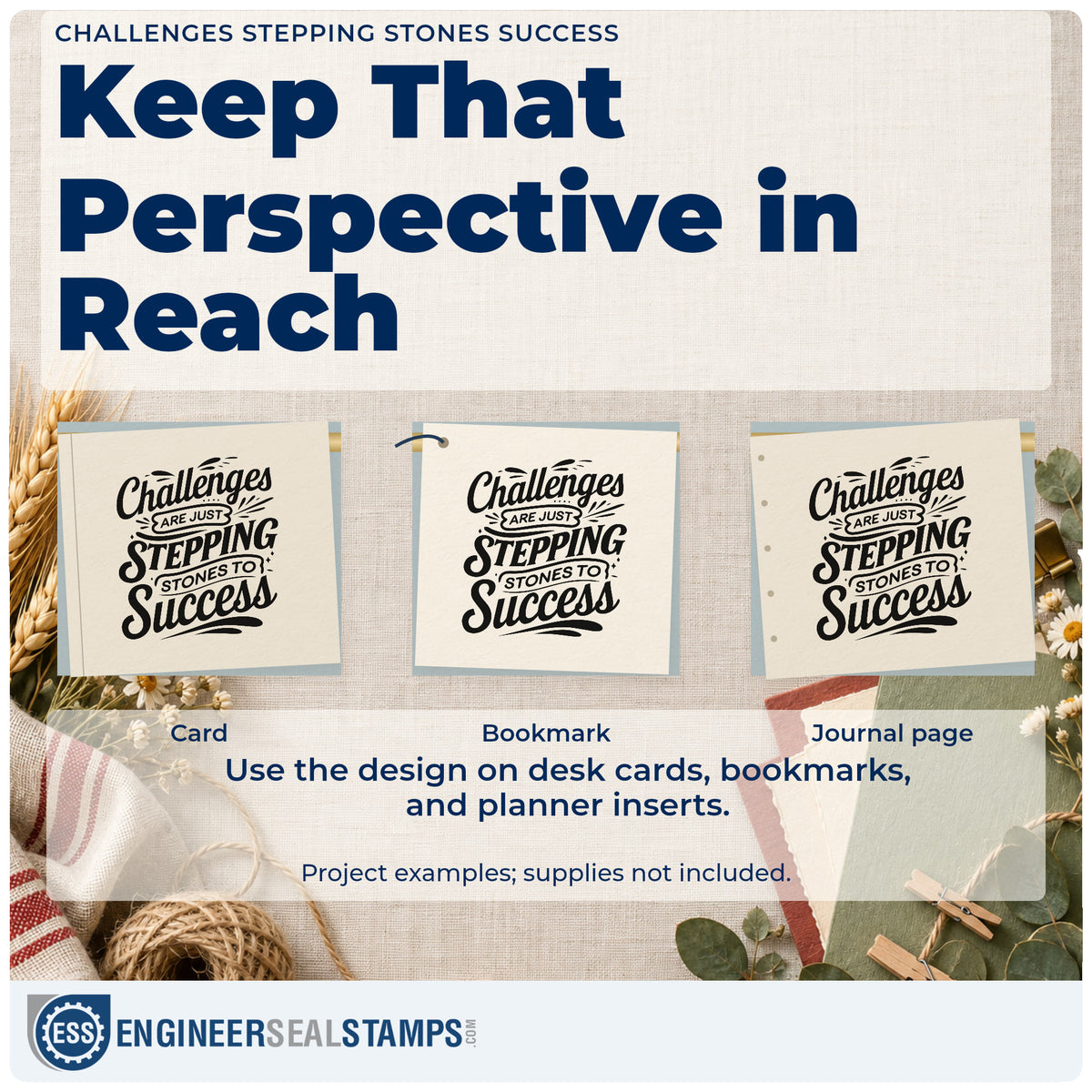 CHALLENGES STEPPING STONES SUCCESS

Keep That Perspective in Reach

Challenges ARE JUST STEPPING STONES TO Success

Challenges ARE JUST STEPPING STONES TO Success

Challenges ARE JUST STEPPING STONES TO Success

Card

Bookmark

Journal page

Use the design on desk cards, bookmarks, and planner inserts.

Project examples; supplies not included.

ESS ENGINEERSEALSTAMPS.COM