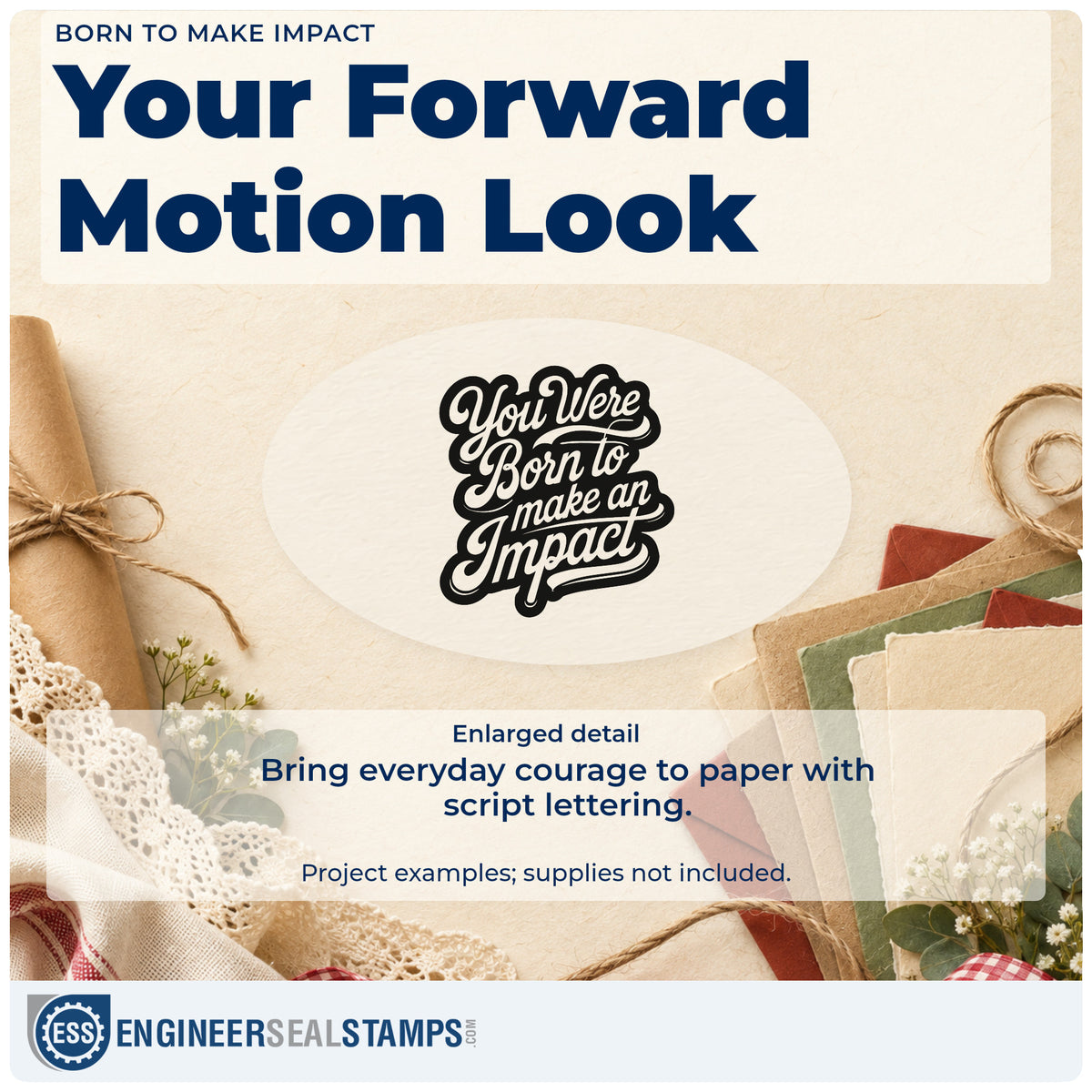 BORN TO MAKE IMPACT

Your Forward Motion Look

You Were Born to make an Impact

Enlarged detail

Bring everyday courage to paper with script lettering.

Project examples; supplies not included.

ESS ENGINEERSEALSTAMPS.COM