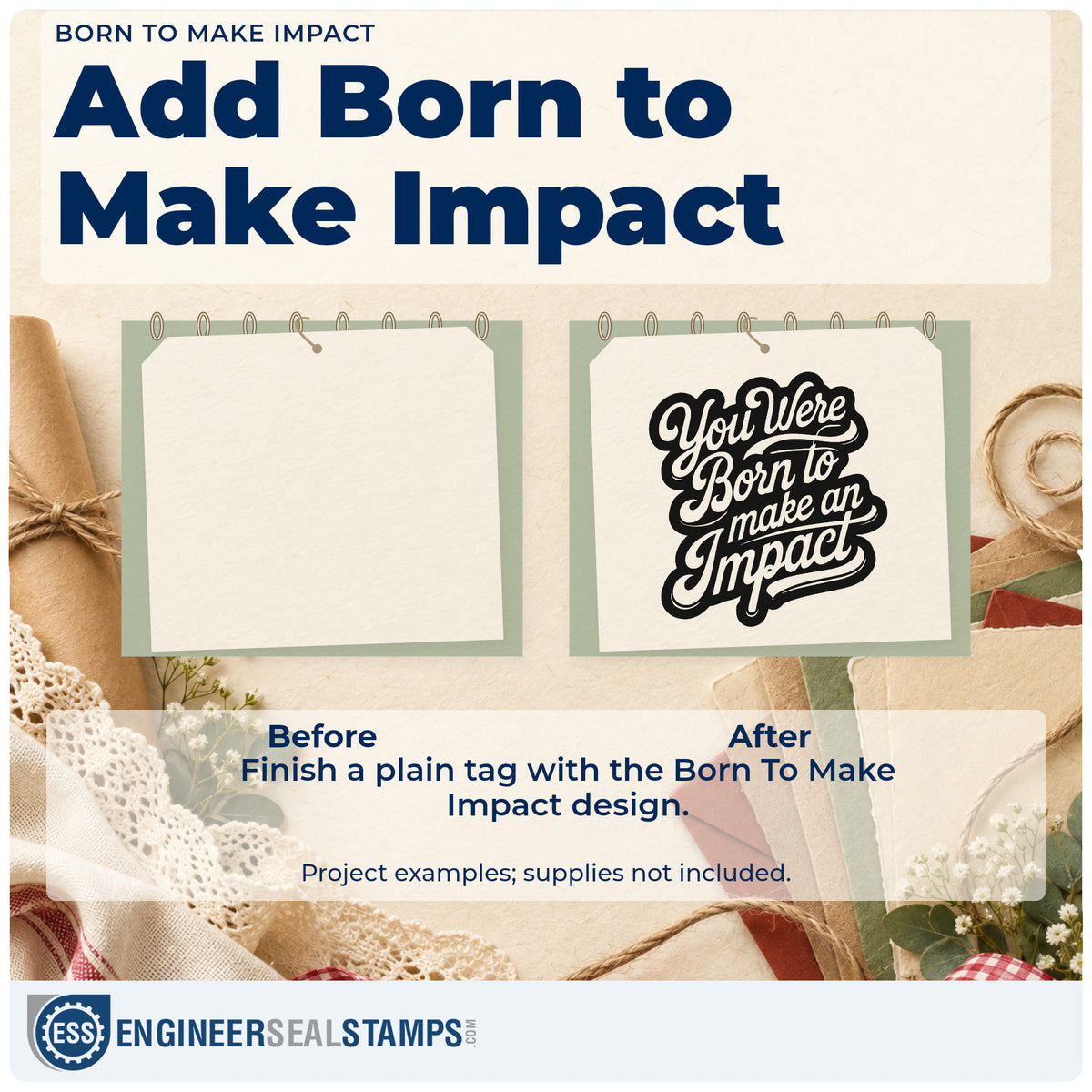 BORN TO MAKE IMPACT

Add Born to Make Impact

You Were Born to make an Impact

Before

After

Finish a plain tag with the Born To Make Impact design.

Project examples; supplies not included.

ESS ENGINEERSEALSTAMPS.COM