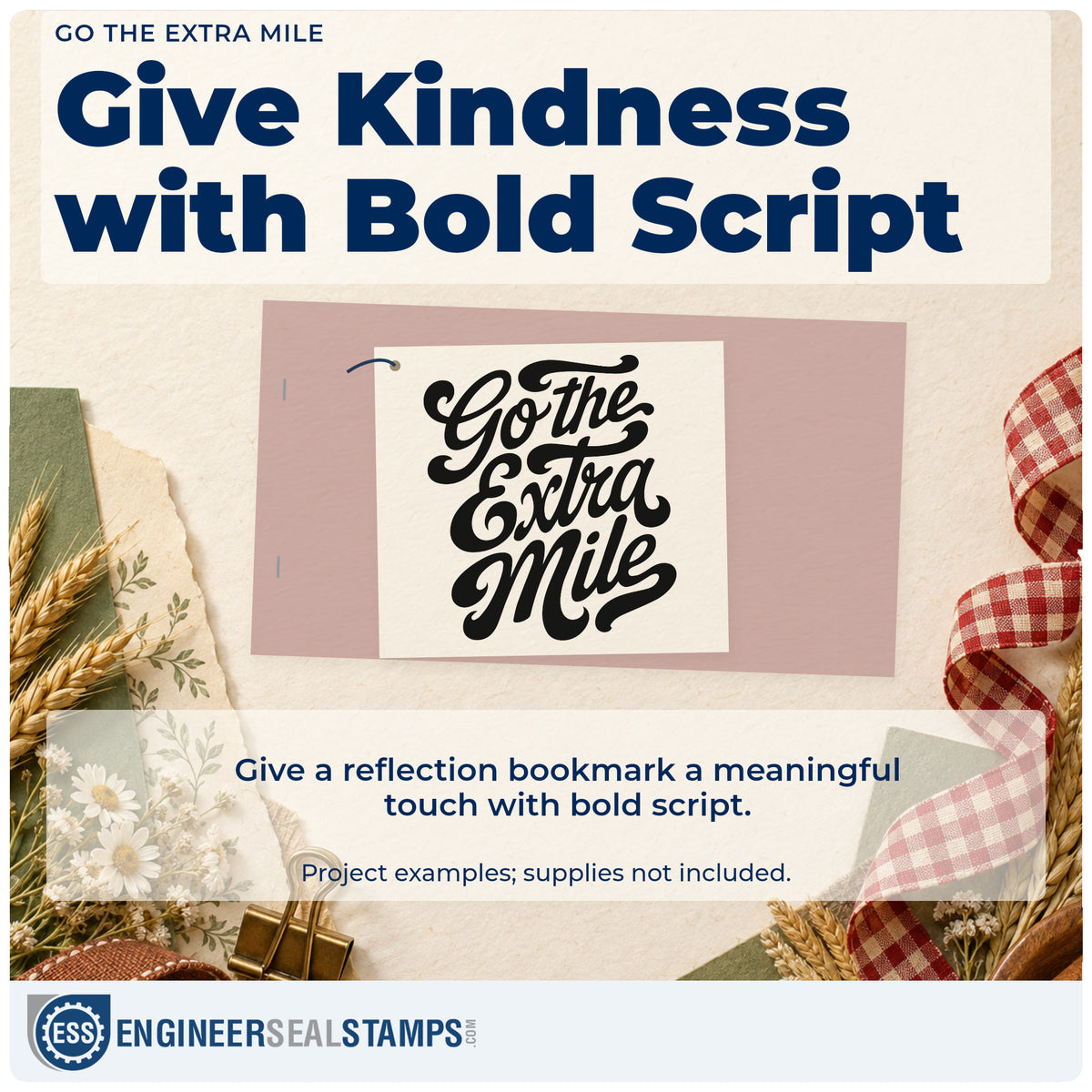 GO THE EXTRA MILE

Give Kindness with Bold Script

Go the Extra Mile

Give a reflection bookmark a meaningful touch with bold script.

Project examples; supplies not included.

ESS ENGINEERSEALSTAMPS.COM