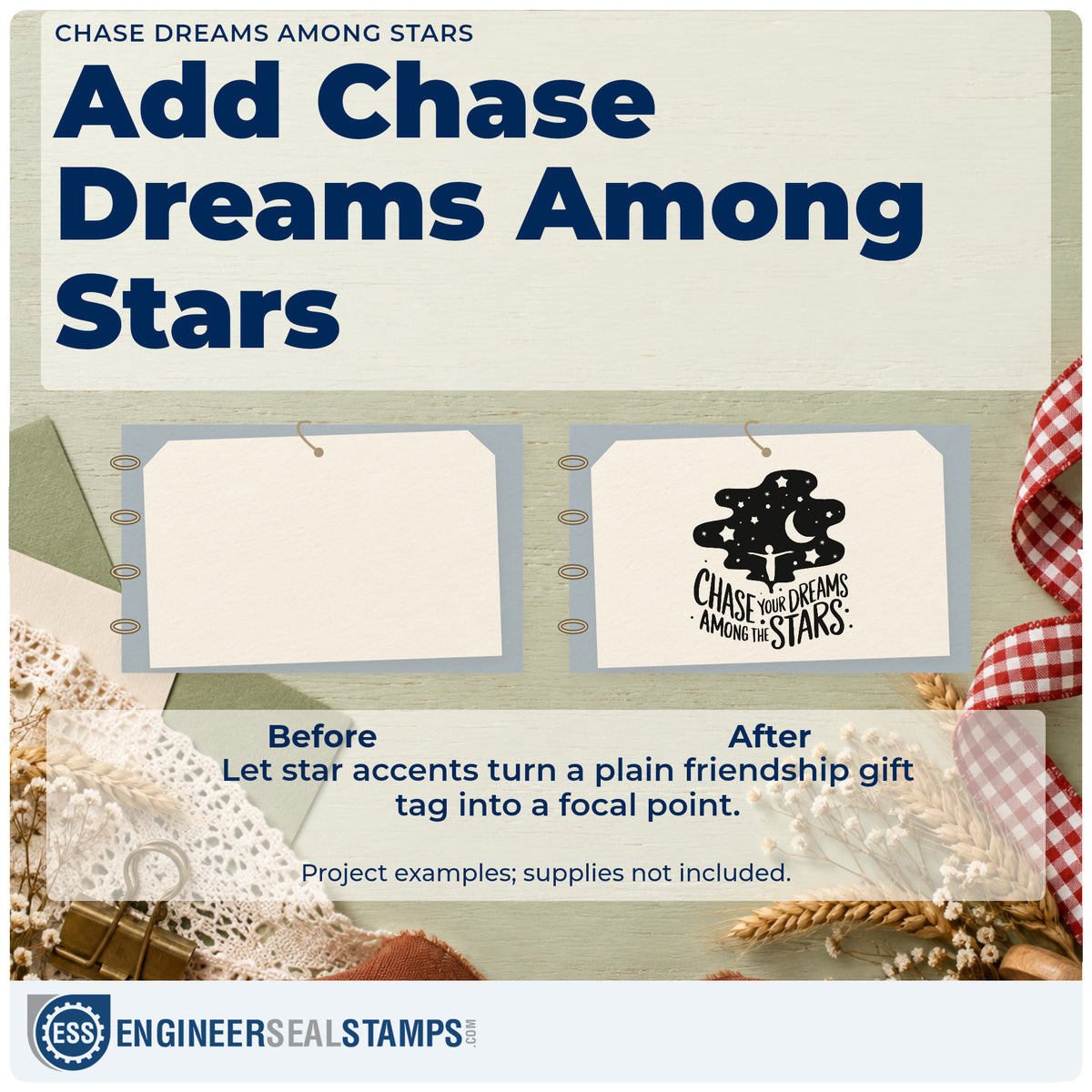 CHASE DREAMS AMONG STARS

Add Chase Dreams Among Stars

CHASE YOUR DREAMS AMONG THE STARS

Before

After

Let star accents turn a plain friendship gift tag into a focal point.

Project examples; supplies not included.

ESS ENGINEERSEALSTAMPS.COM