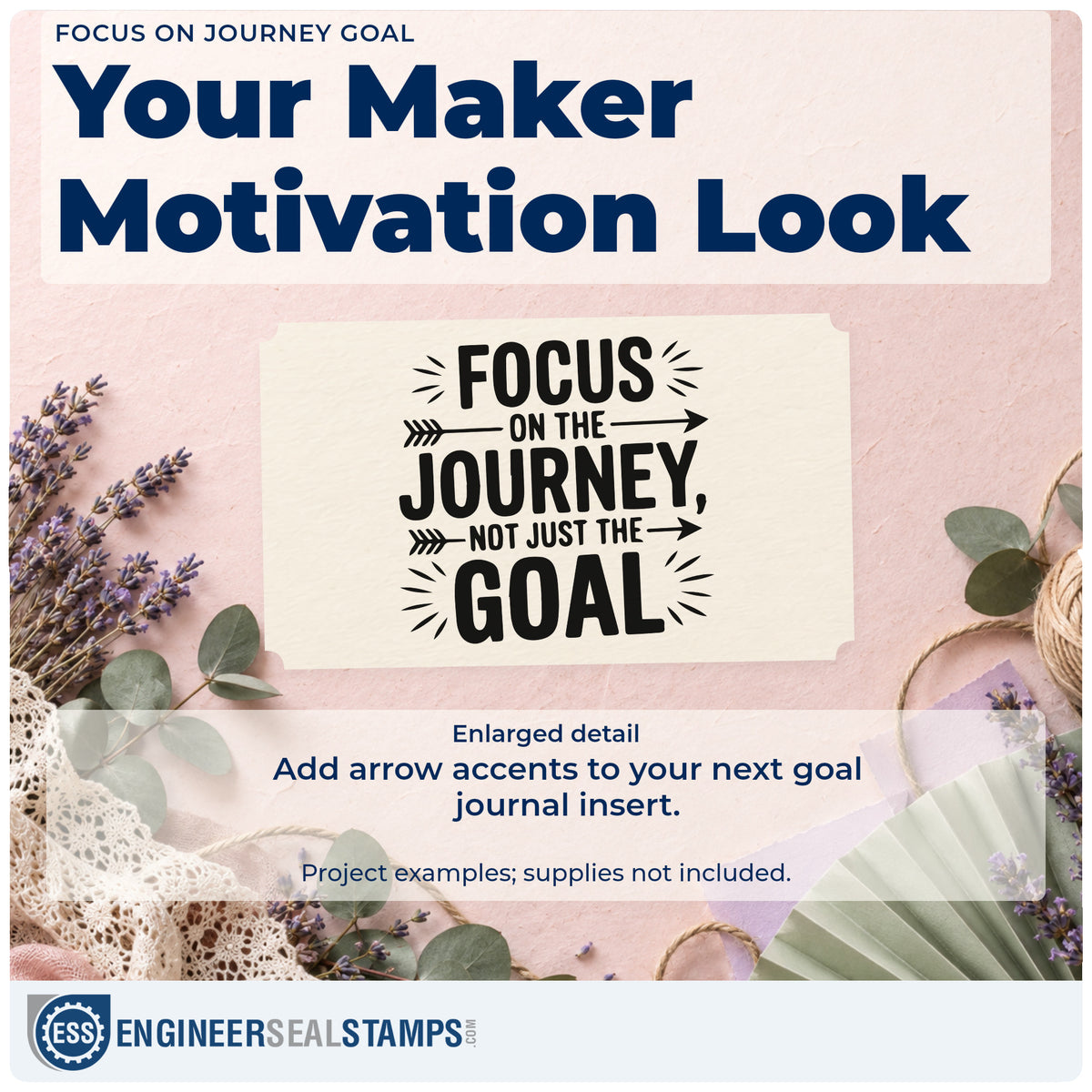 FOCUS ON JOURNEY GOAL

Your Maker Motivation Look

FOCUS
ON THE
JOURNEY,
NOT JUST THE
GOAL

Enlarged detail

Add arrow accents to your next goal journal insert.

Project examples; supplies not included.

ESS ENGINEERSEALSTAMPS.COM