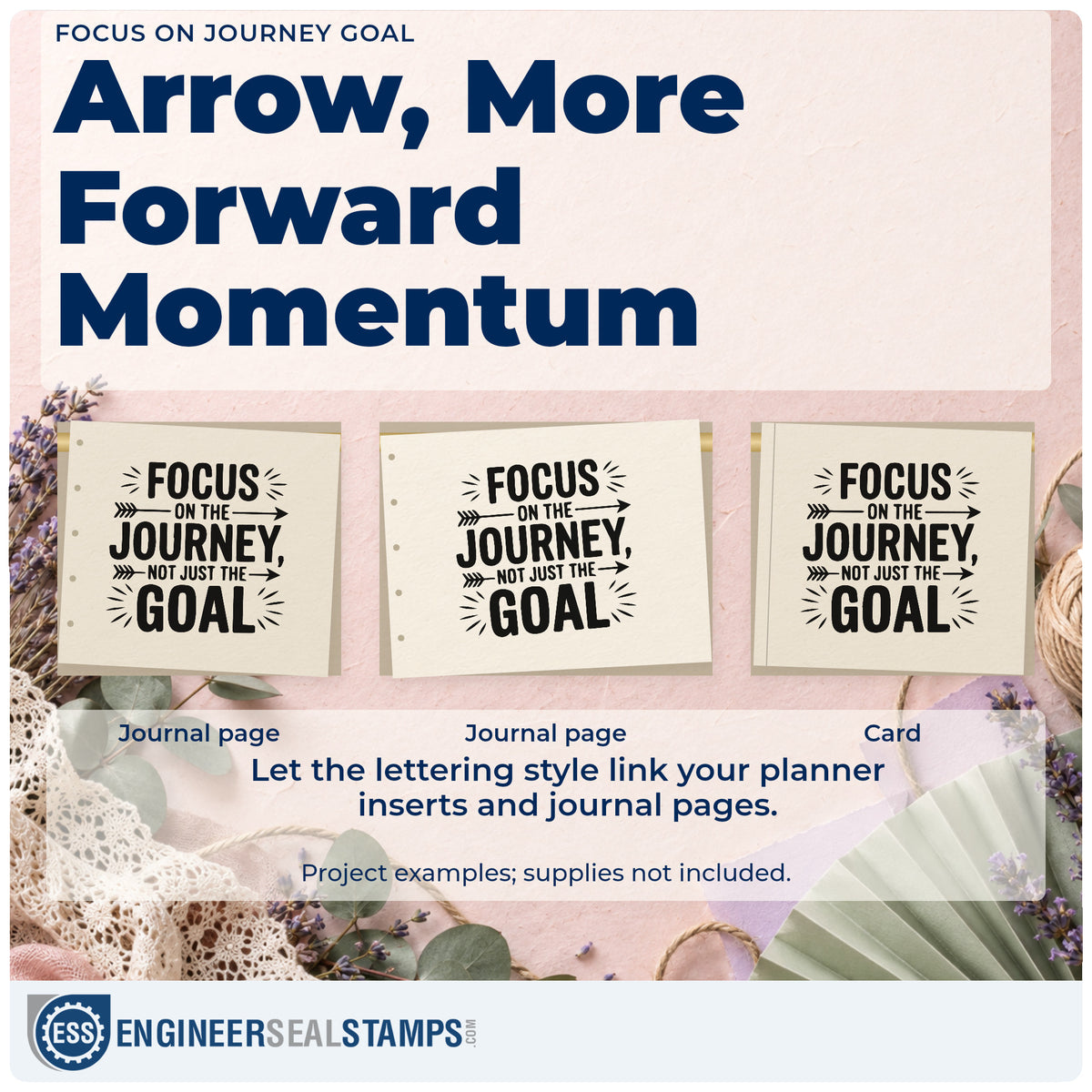 FOCUS ON JOURNEY GOAL

Arrow, More Forward Momentum

FOCUS ON THE JOURNEY, NOT JUST THE GOAL

FOCUS ON THE JOURNEY, NOT JUST THE GOAL

FOCUS ON THE JOURNEY, NOT JUST THE GOAL

Journal page

Journal page

Card

Let the lettering style link your planner inserts and journal pages.

Project examples; supplies not included.

ESS ENGINEERSEALSTAMPS.COM